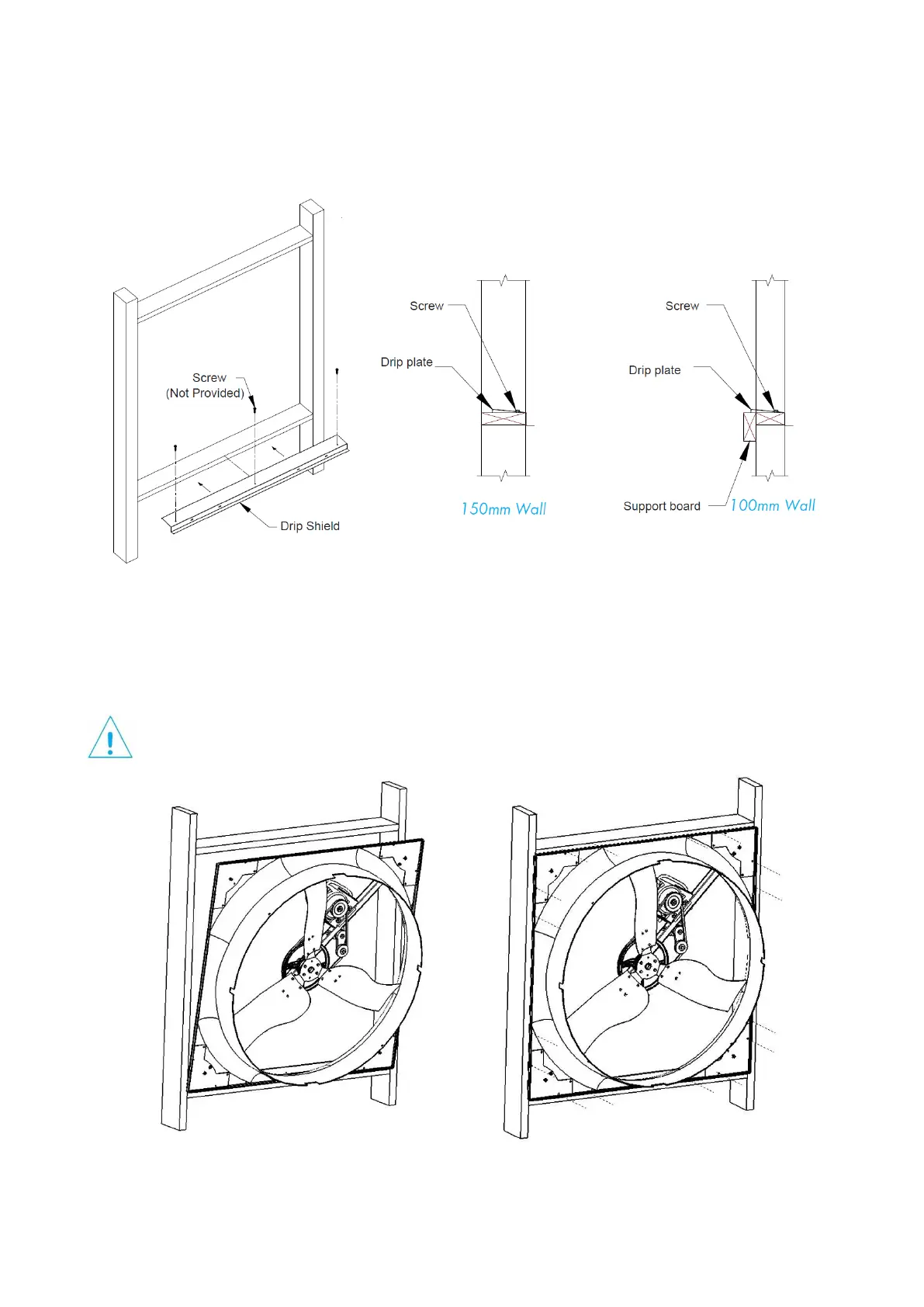 Screw
(Not Provided)

Drip Shield

Screw

Drip plate

150mm Wall

Screw

Drip plate

Support board

100mm Wall