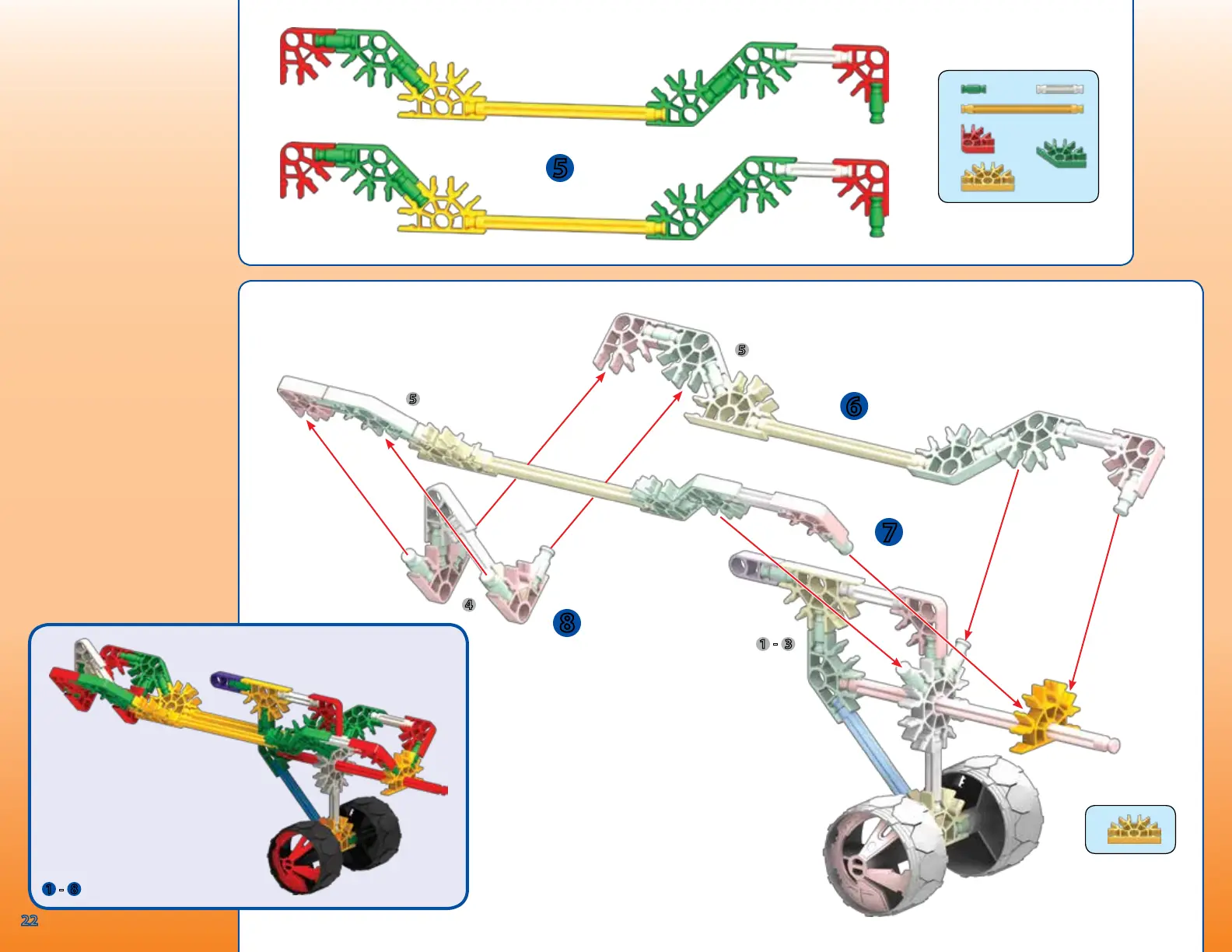 5

5

5

6

7

4

8

1 - 3

1 - 8

22