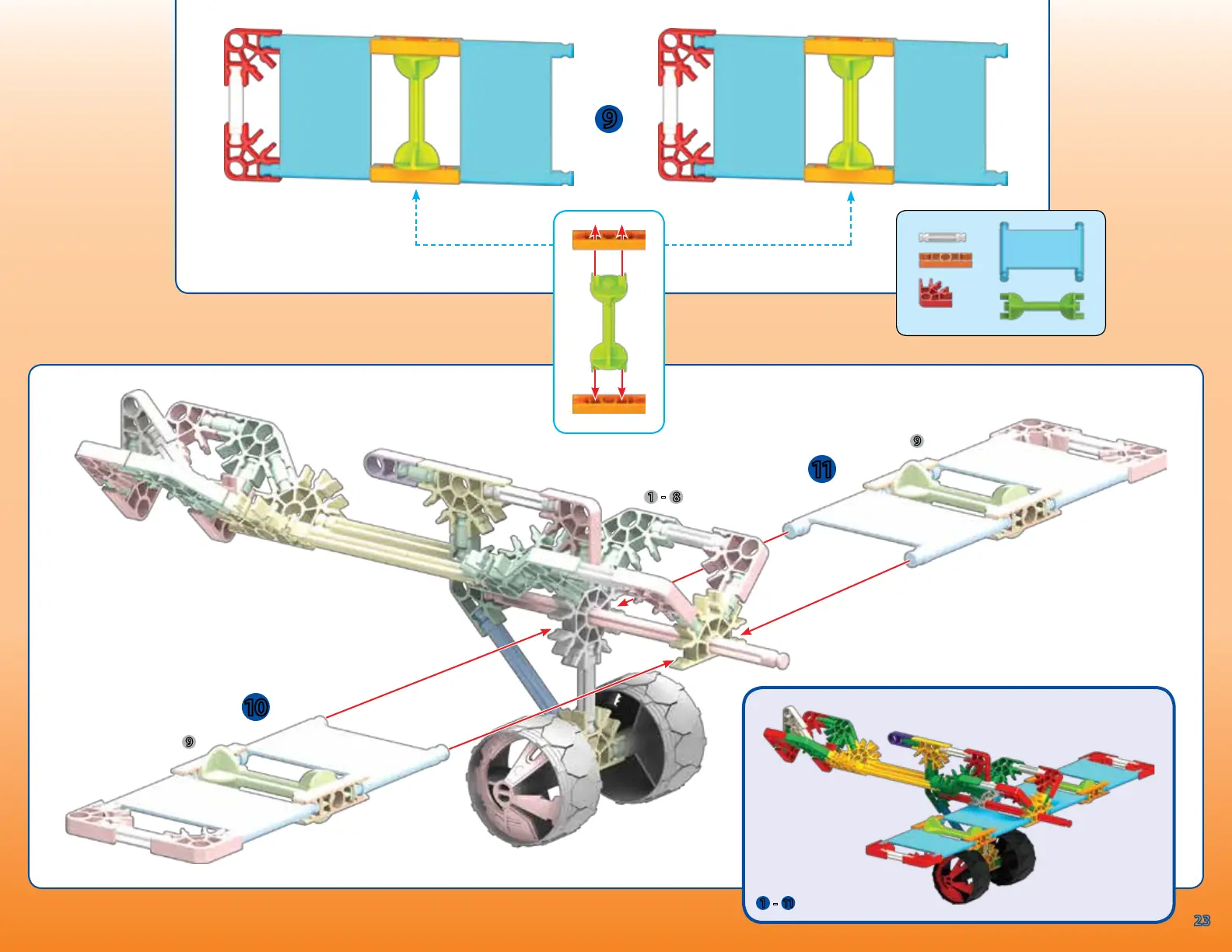 9

9

11

1 - 8

10

9

1 - 11

23