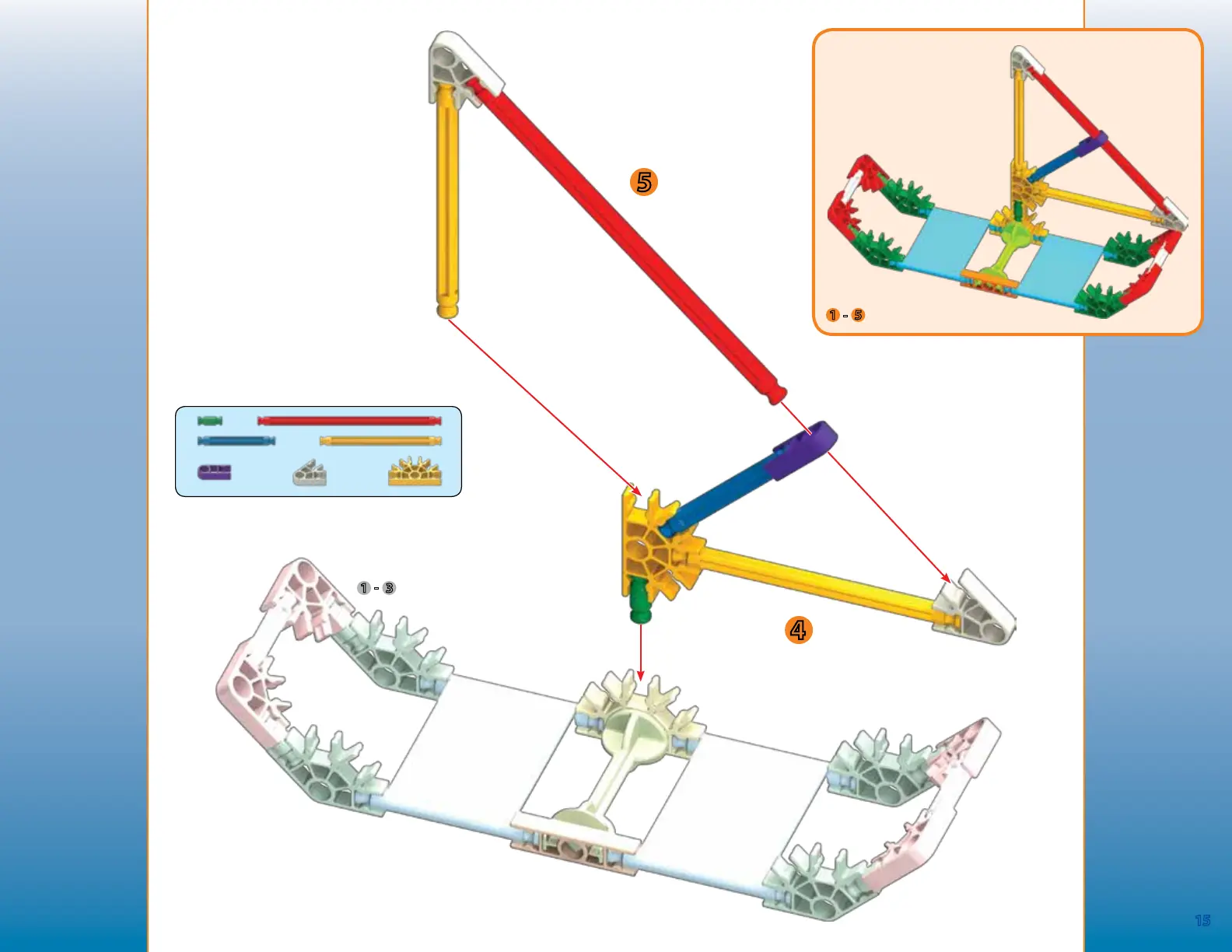 5

1 - 5

1 - 3

4

15