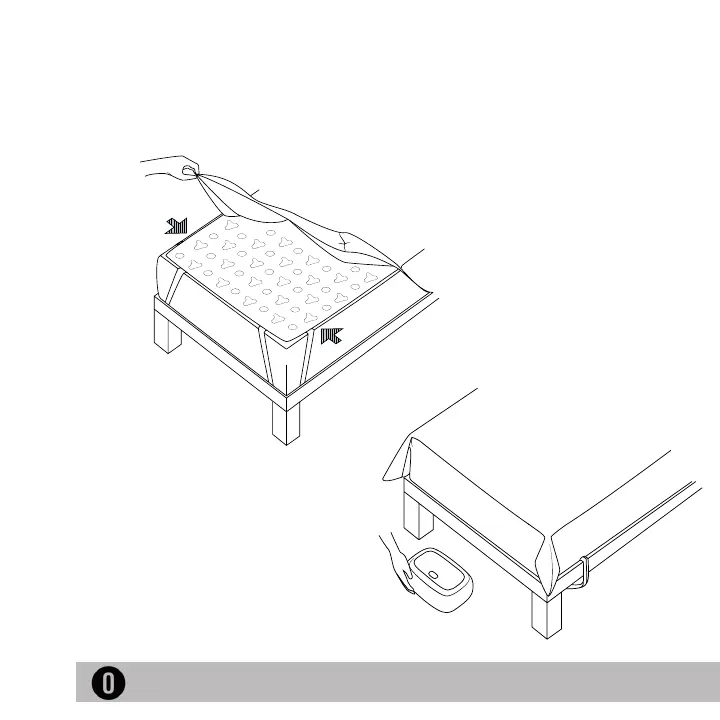 0