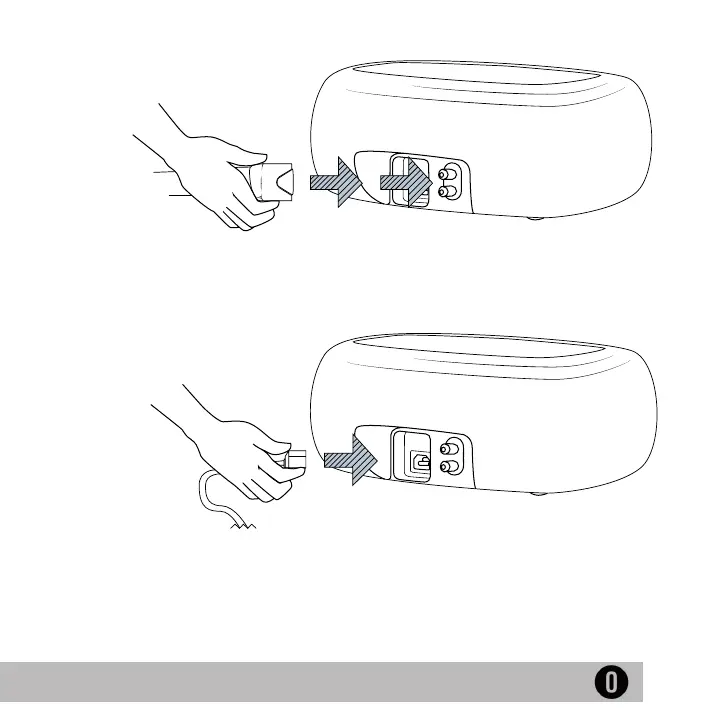 0