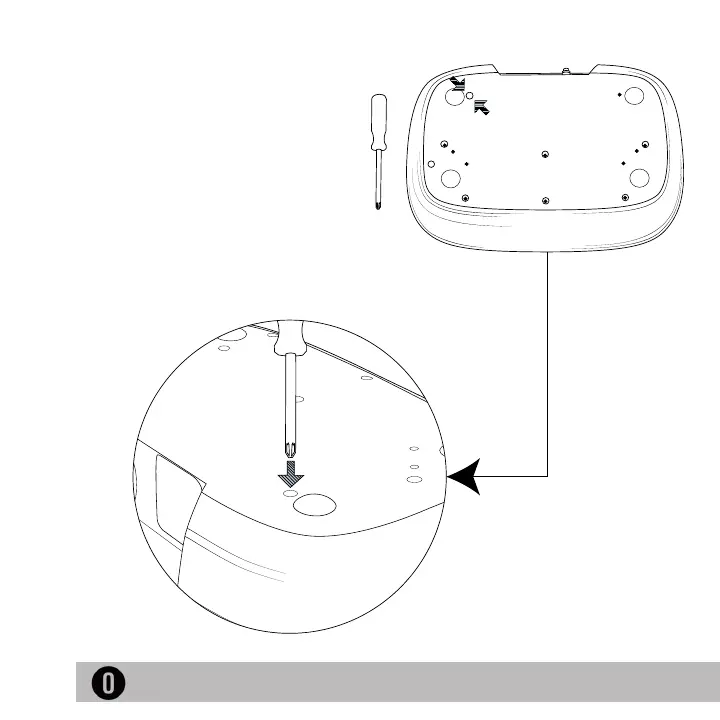 0