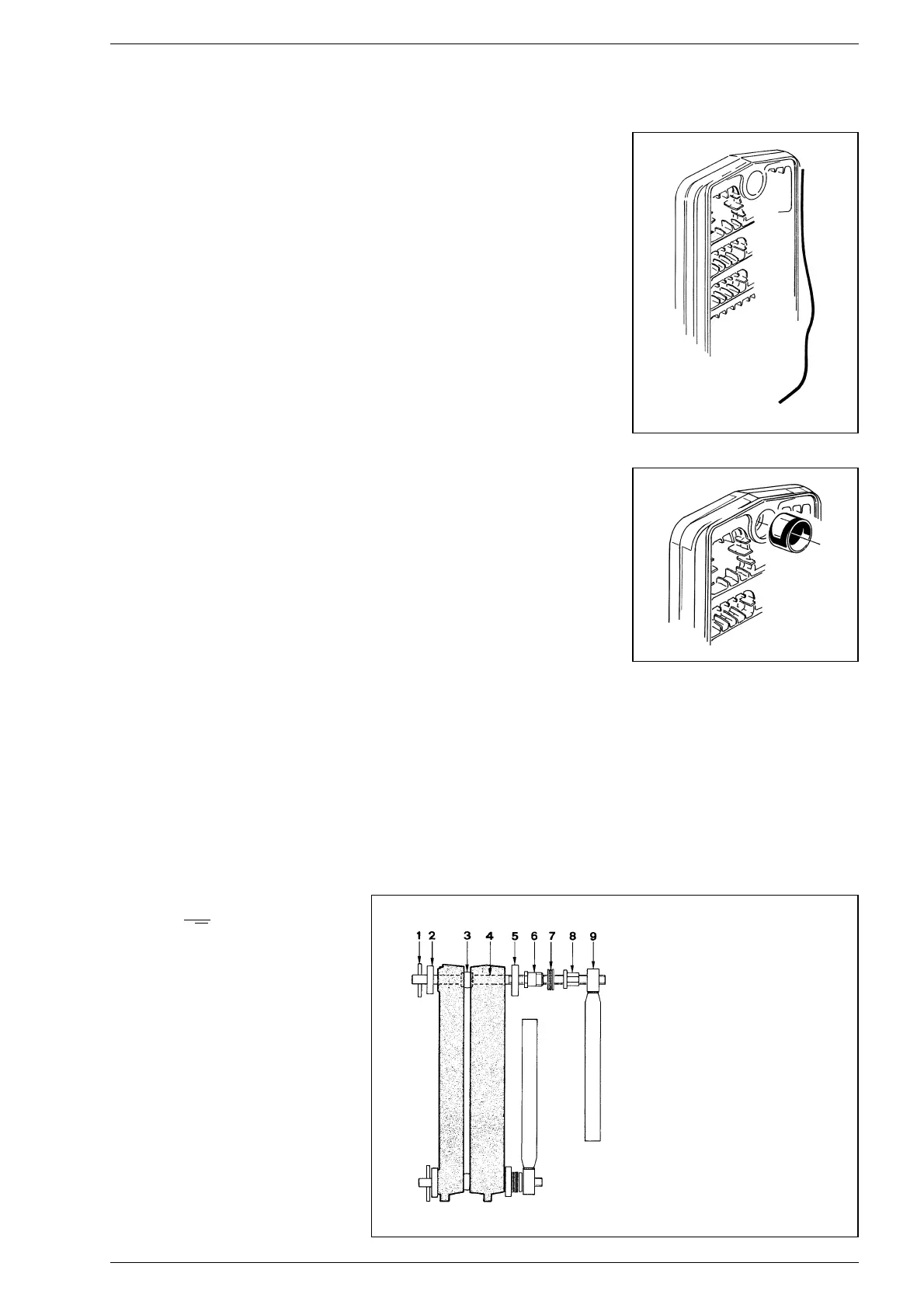 1 2 3 4 5 6 7 8 9