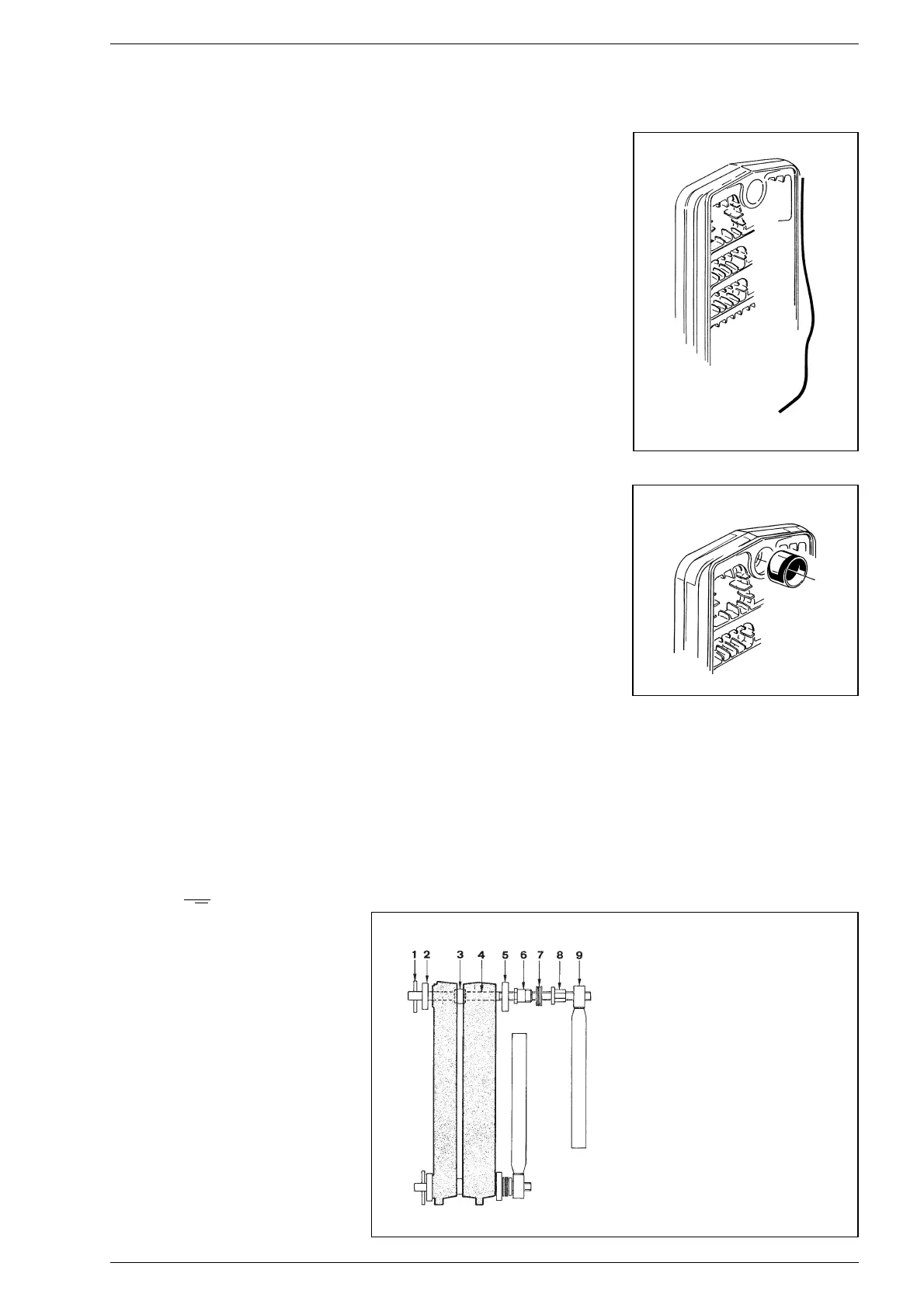 1 2 3 4 5 6 7 8 9