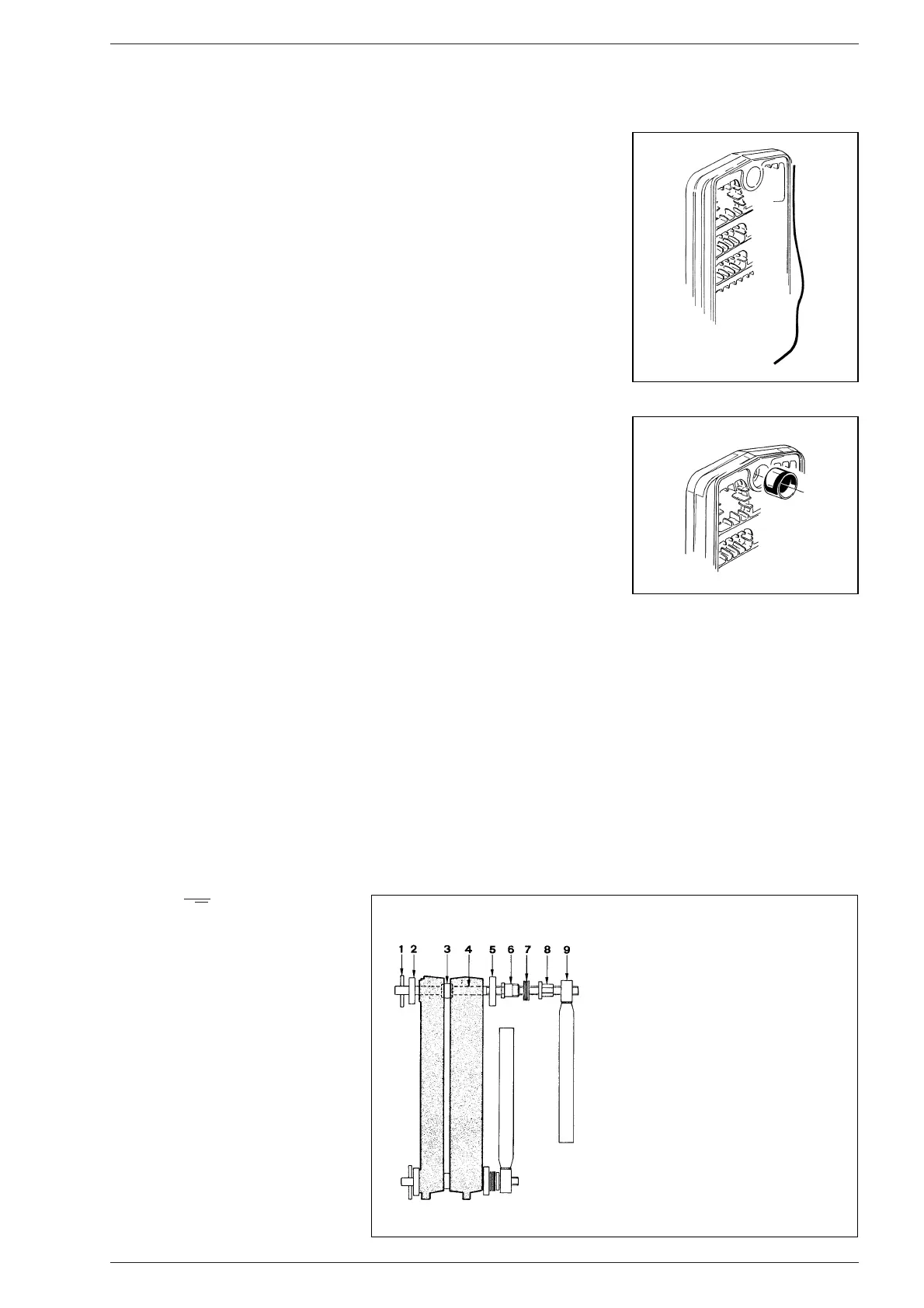 1 2 3 4 5 6 7 8 9