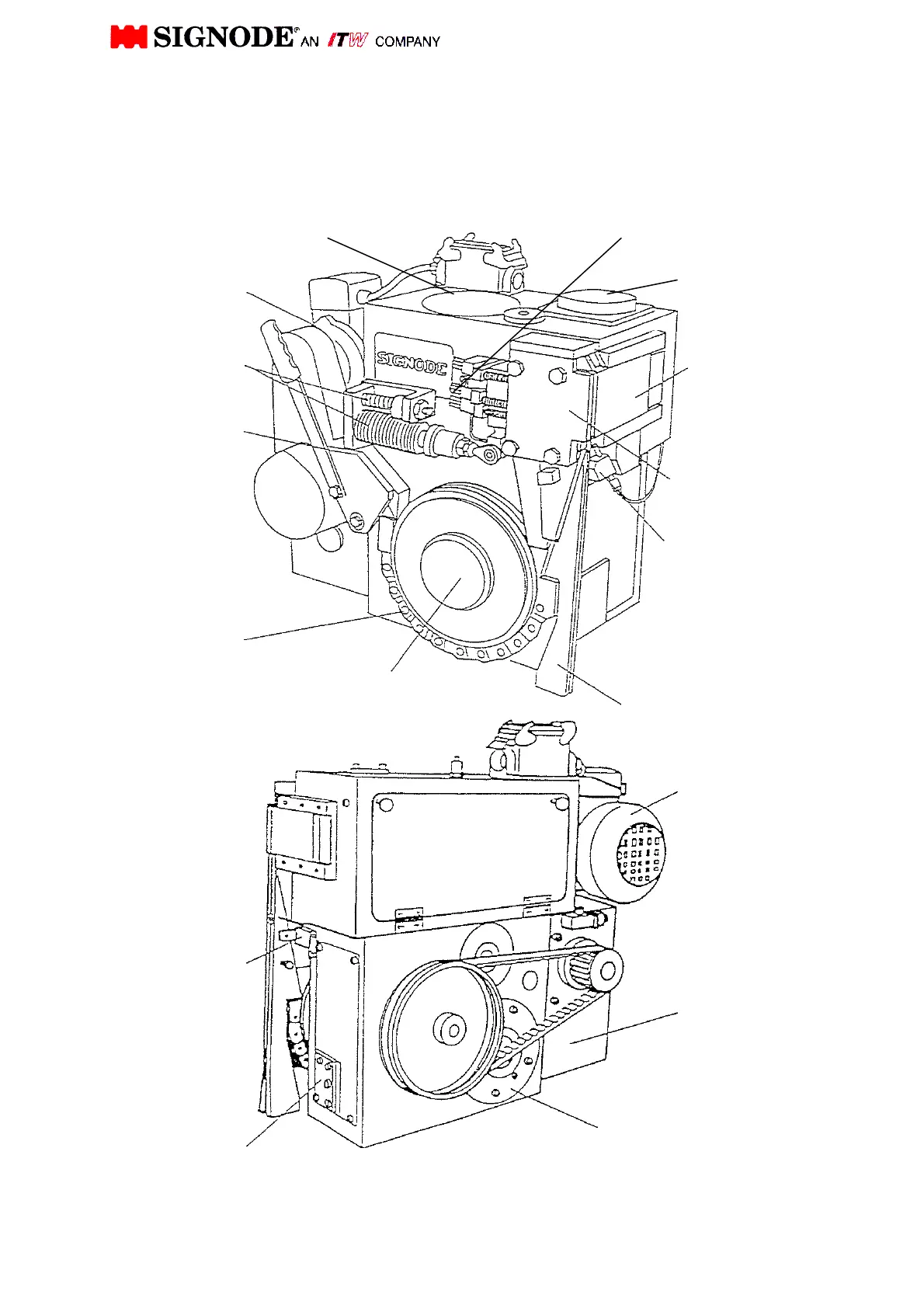 SIGNODE® AN ITW COMPANY

SIGNODE