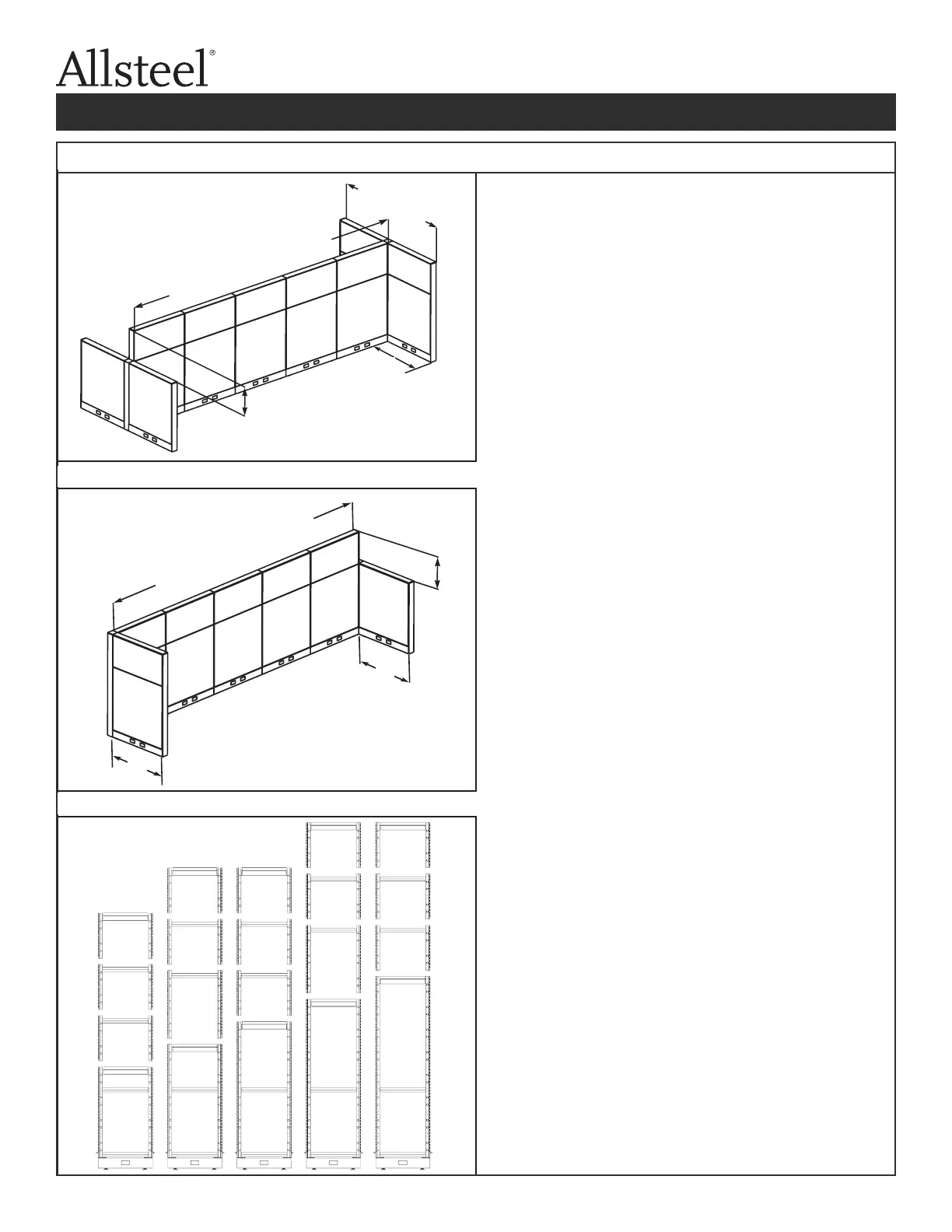 Allsteel®