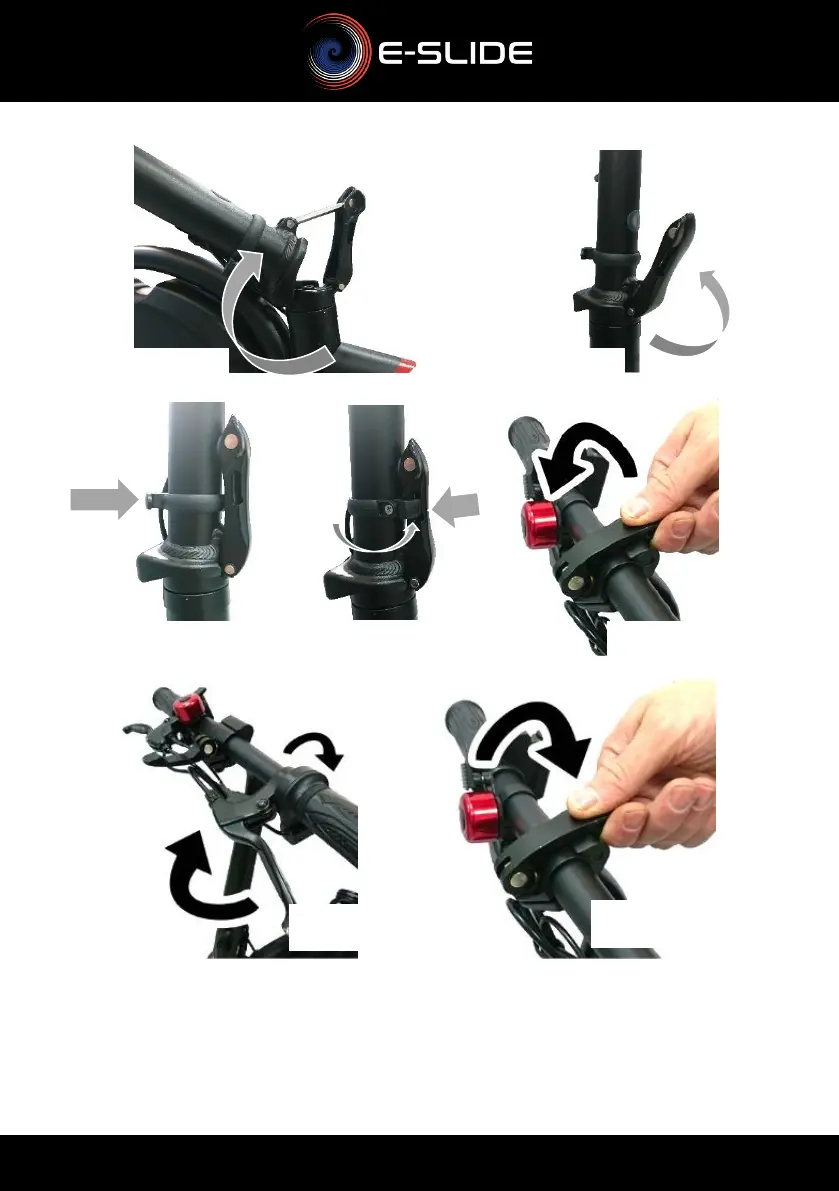 E-SLIDE