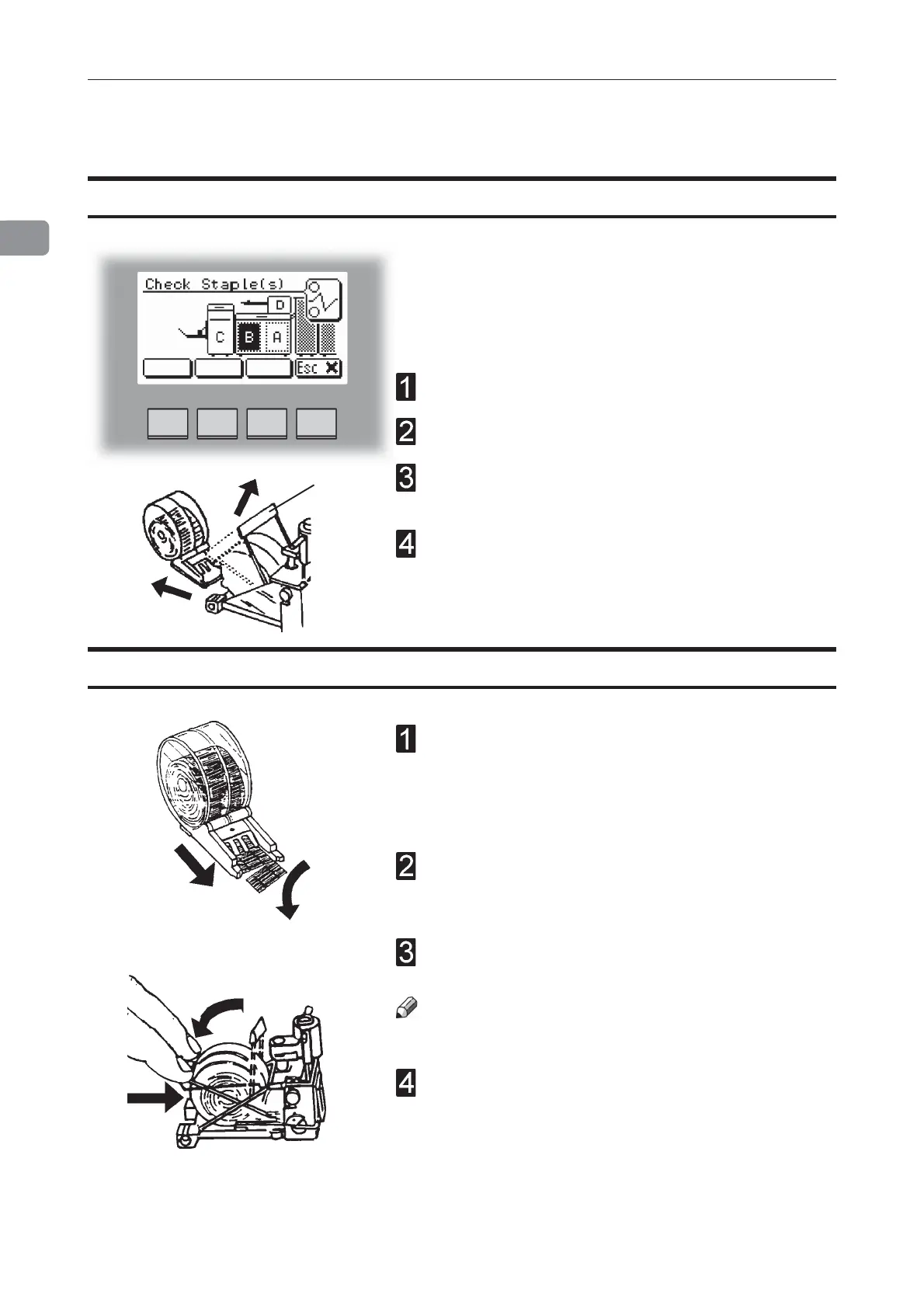 Check Staple(s)

D

C

B

A

Esc

1

2

3

4

1

2

3

4