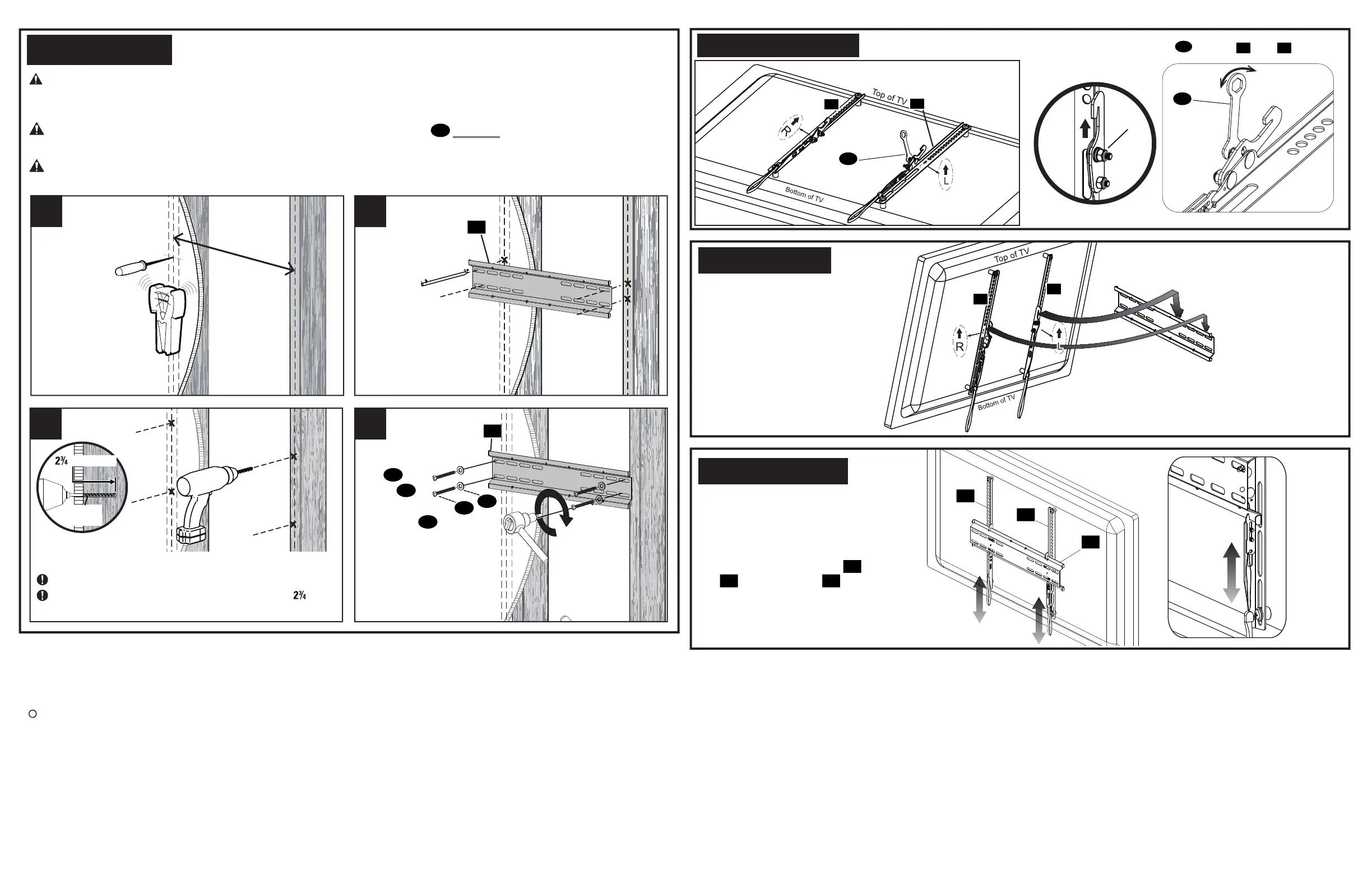 Top of TV

R

L

Bottom of TV

Top of TV

R

L

Bottom of TV

$2\frac{3}{4}$

$2\frac{3}{4}$