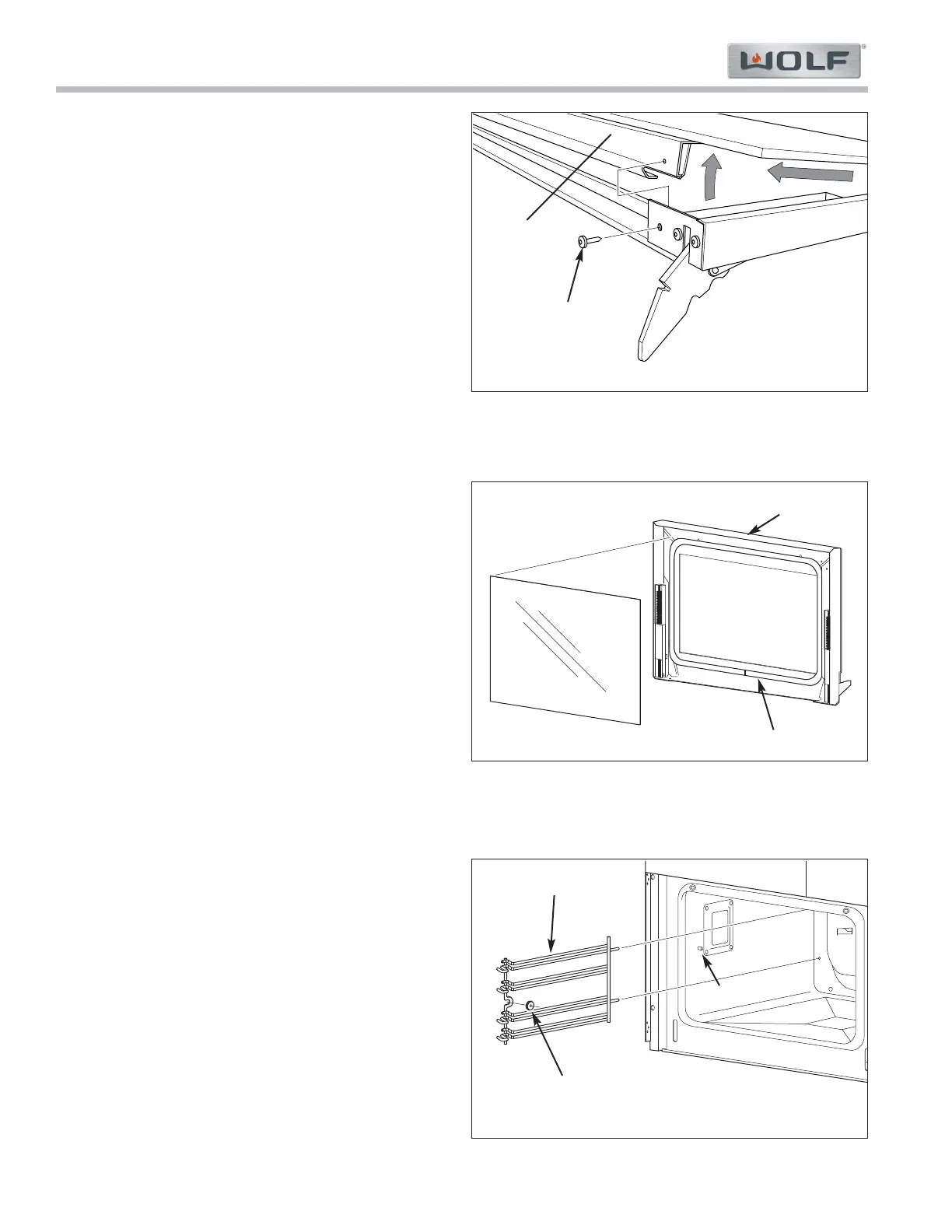 WOLF®