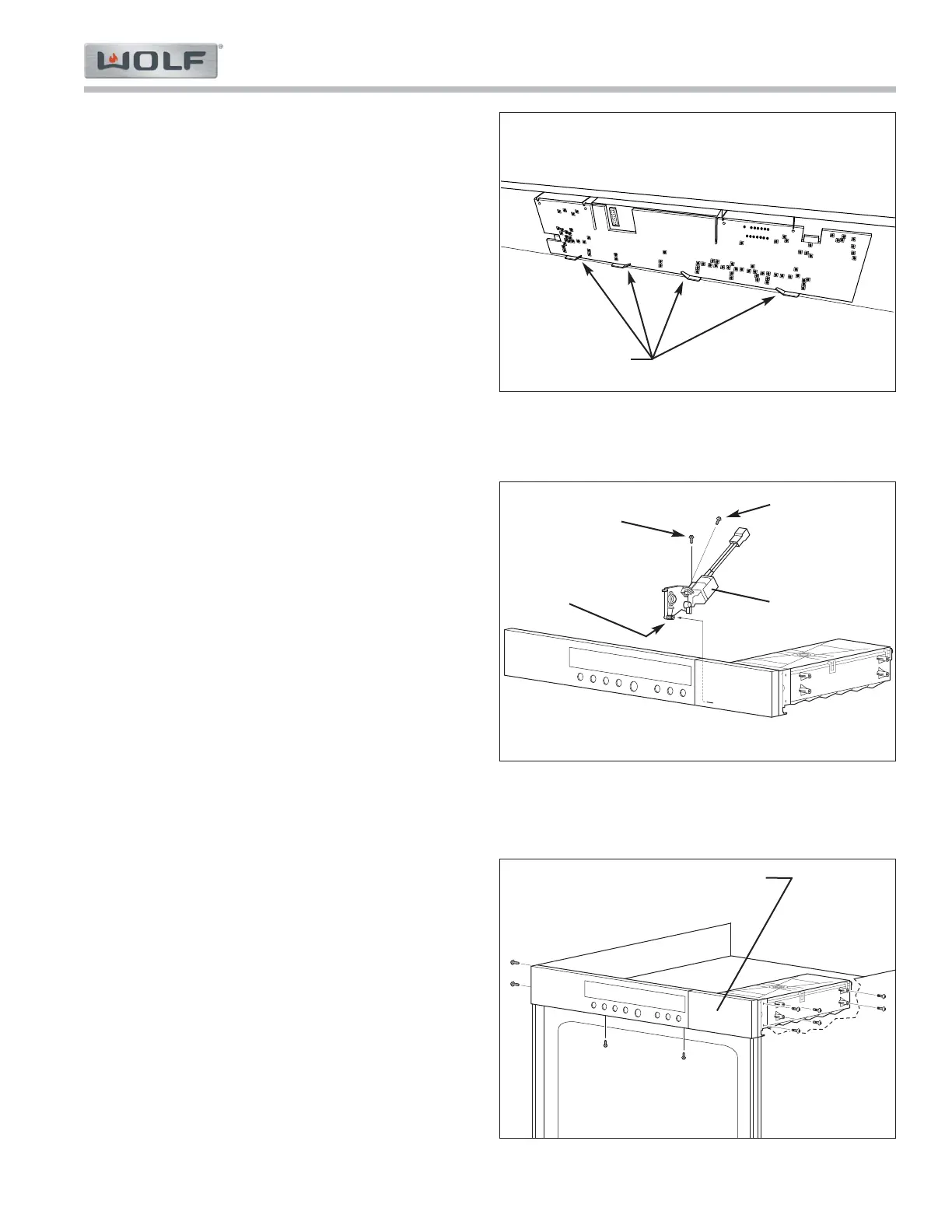 WOLF®