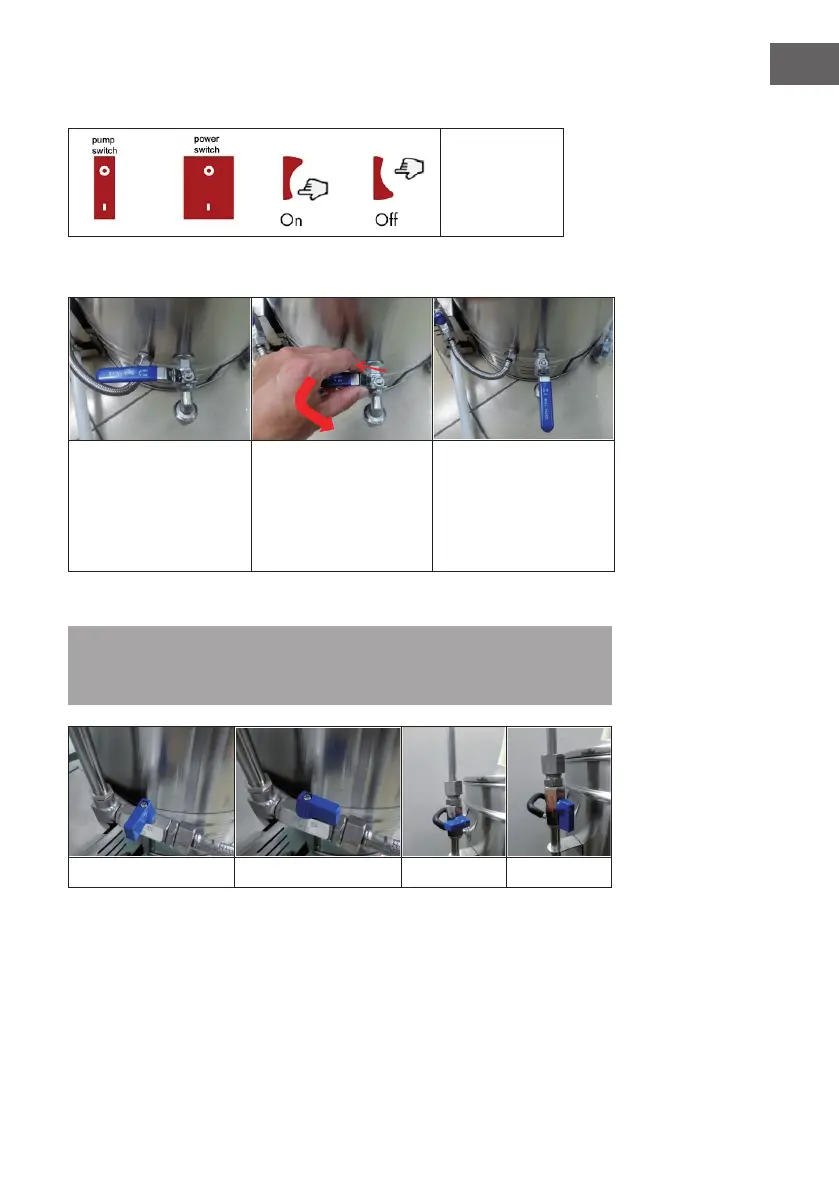 pump switch

power switch

On

Off