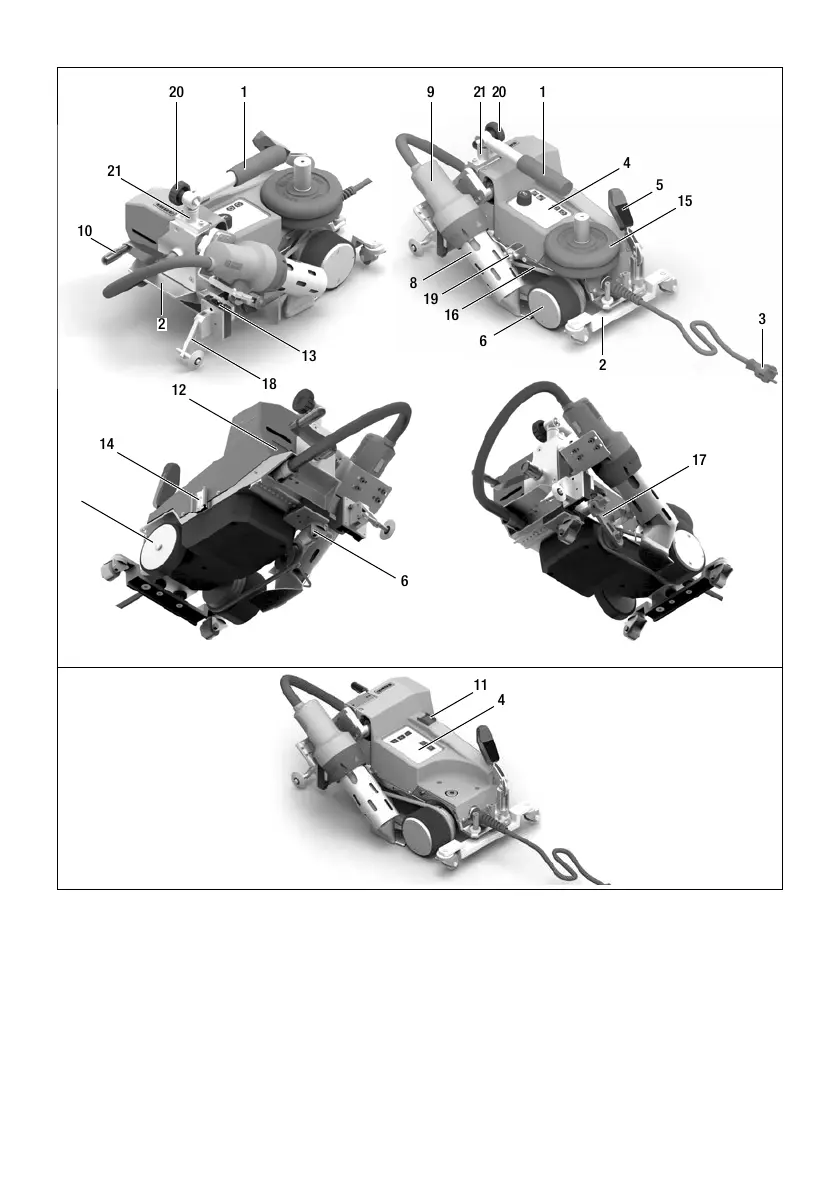 20
1
21
10
2
13
18
9
21
20
1
4
5
15
8
19
16
6
2
3
12
14
6
17
11
4