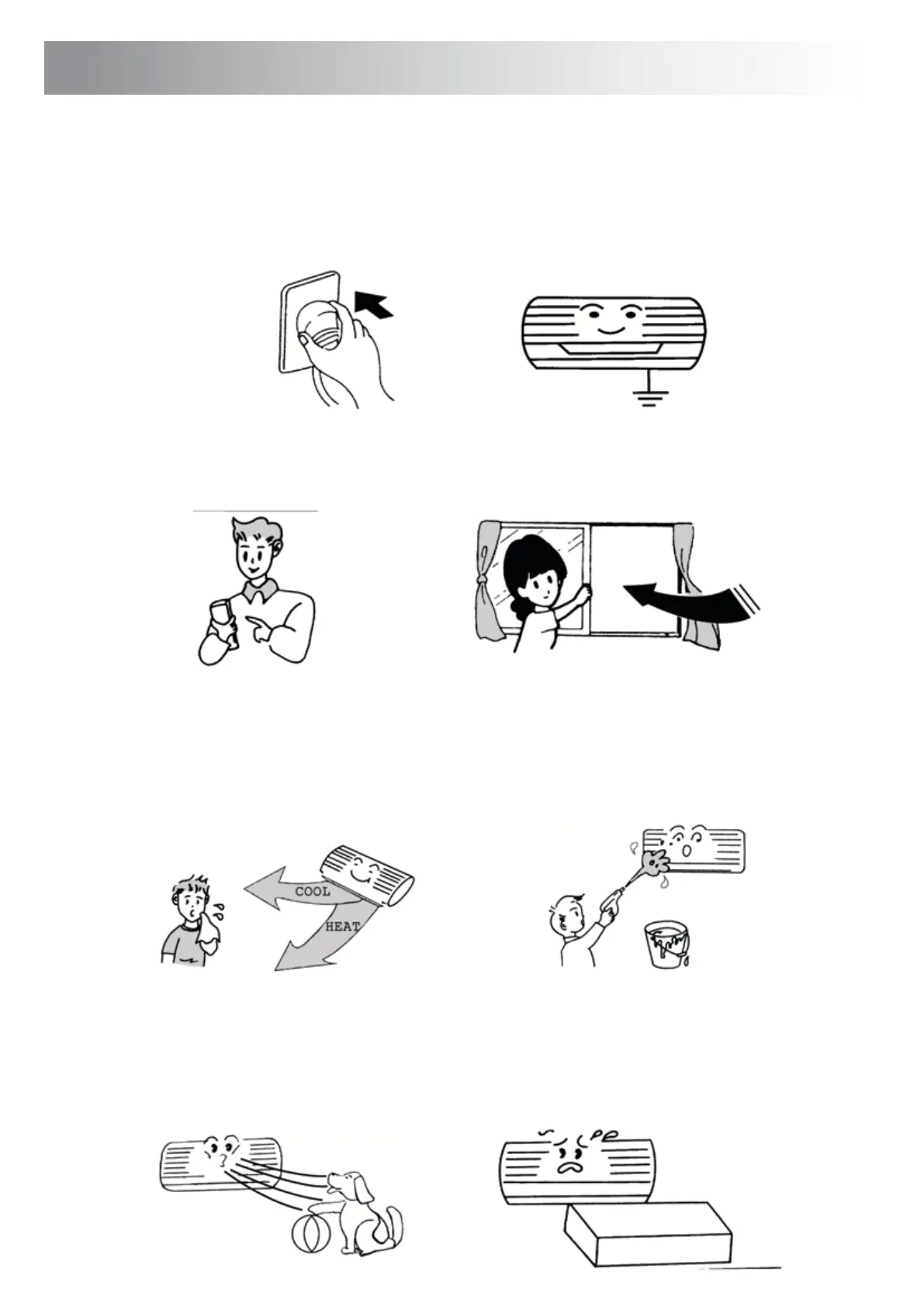 COOL
HEAT