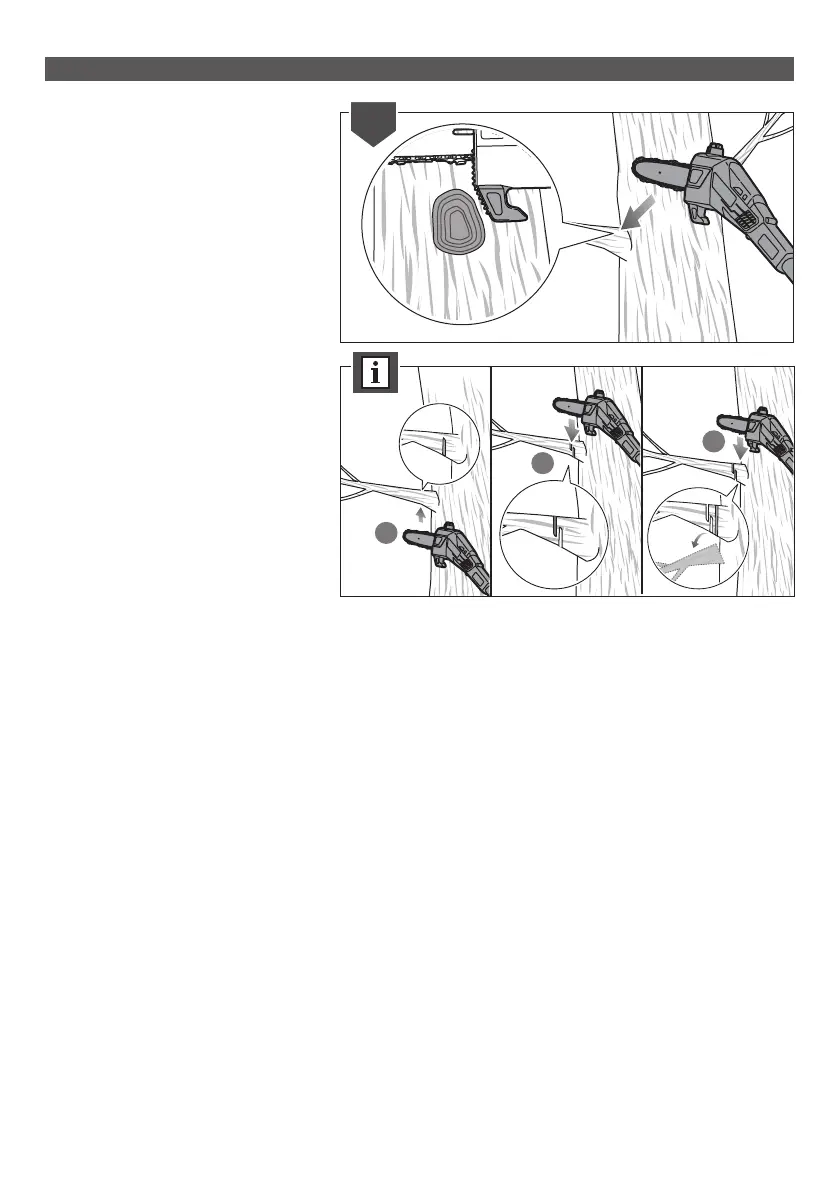 i