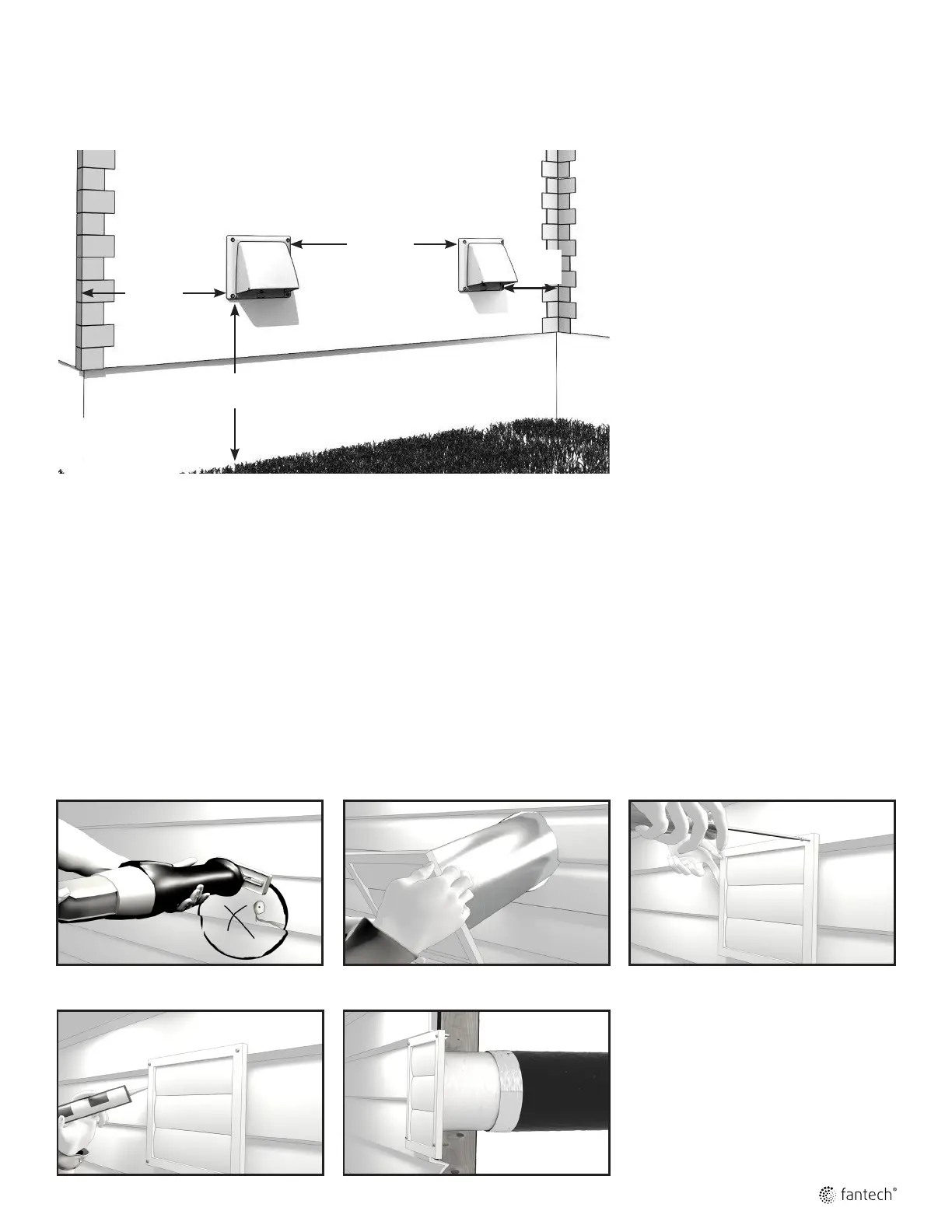 fantech®