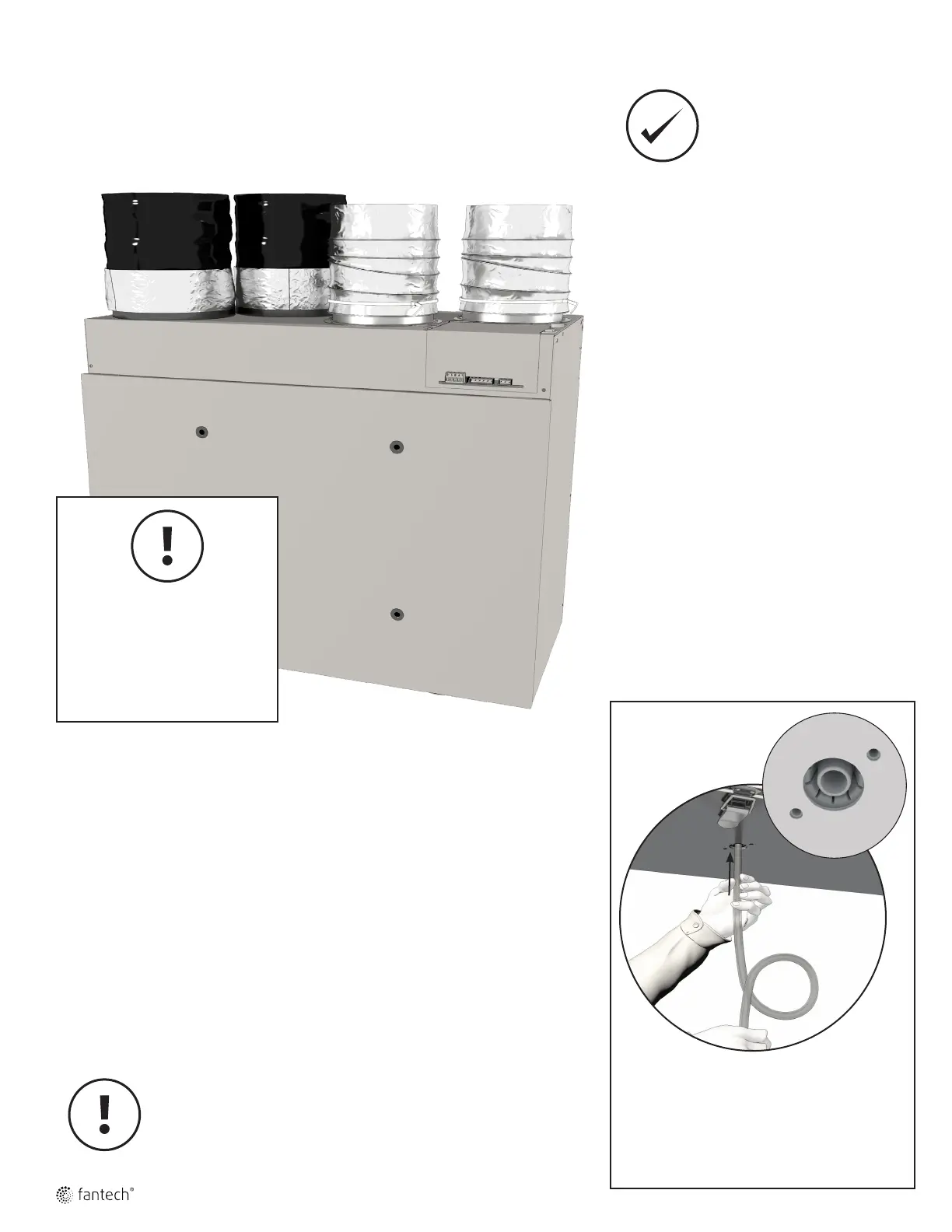 fantech®