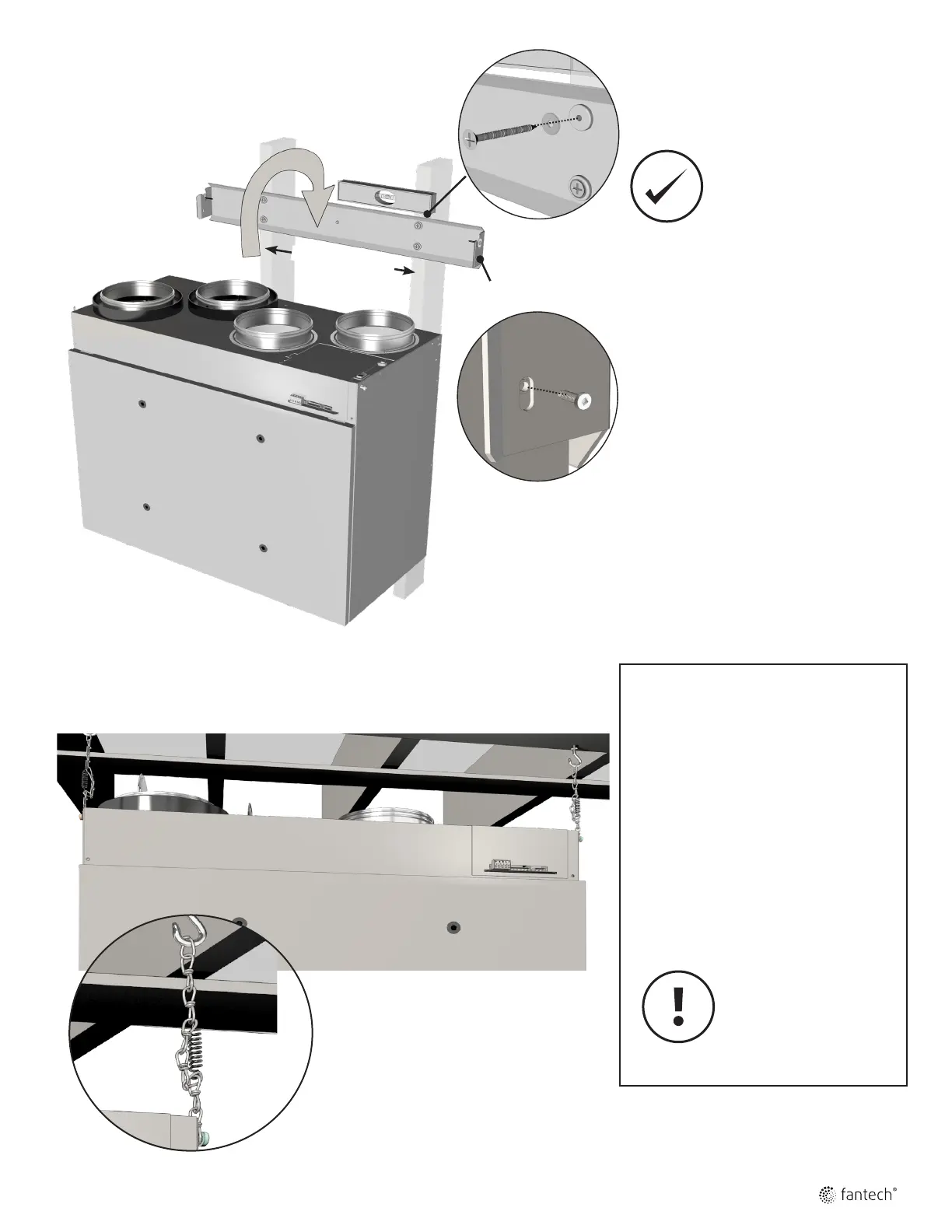 fantech®