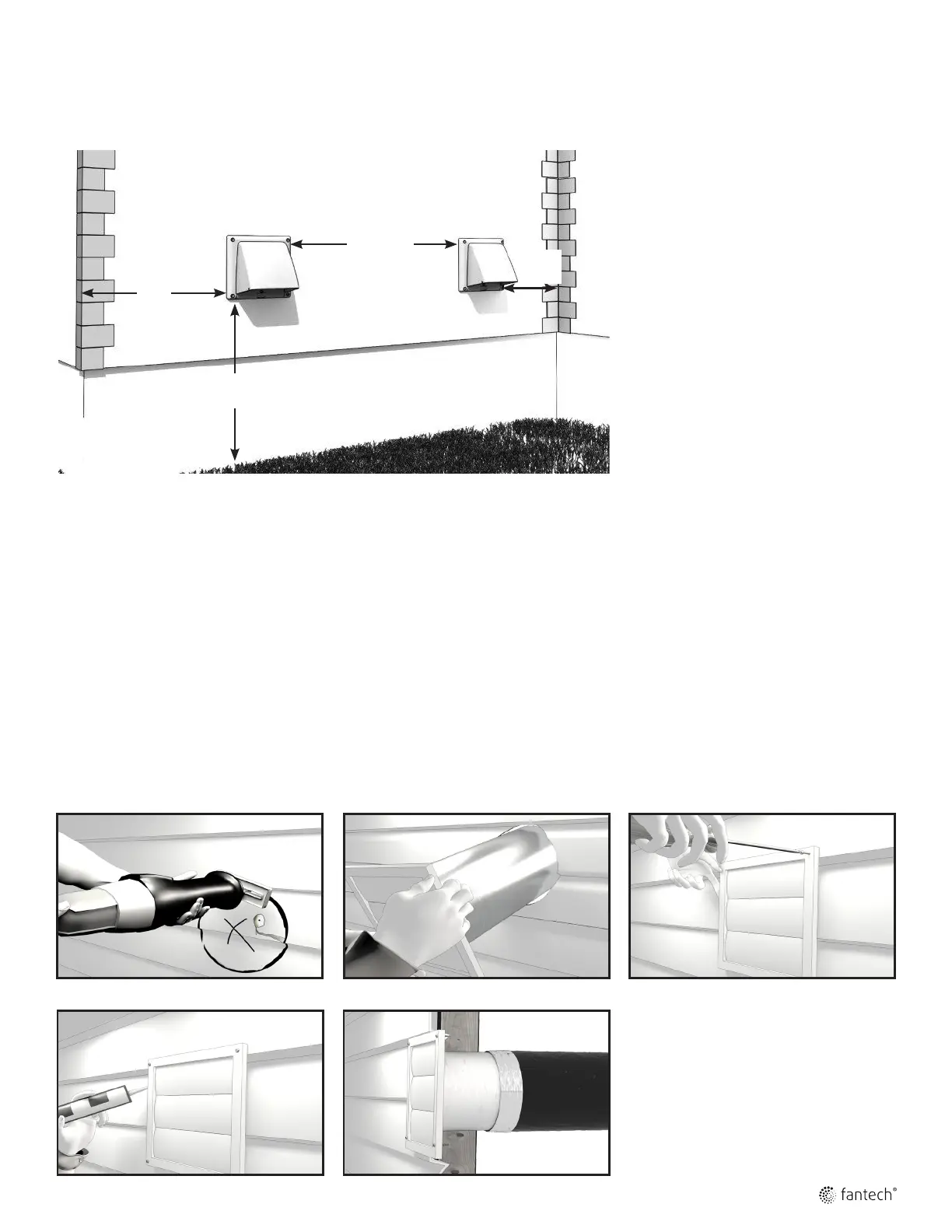 fantech®