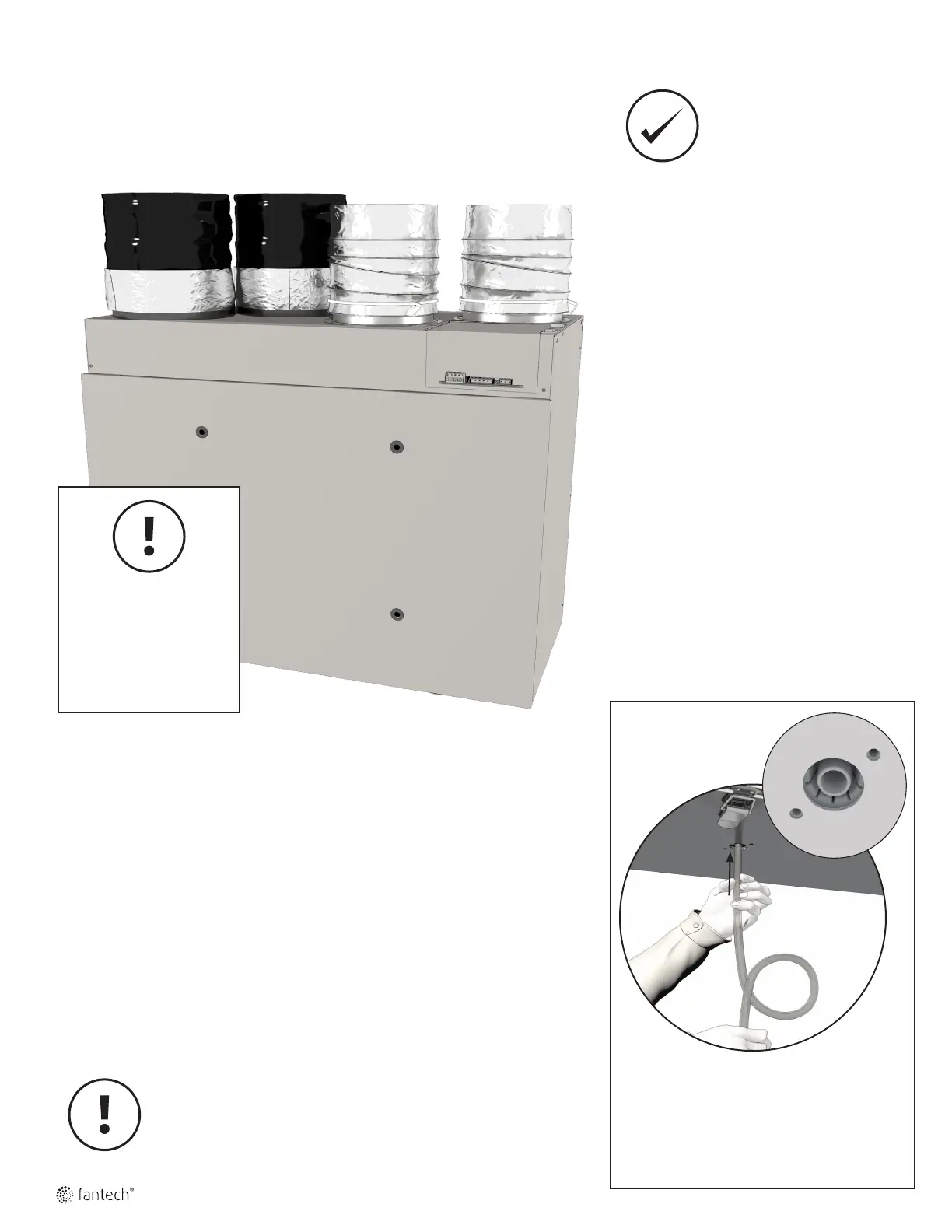 fantech®