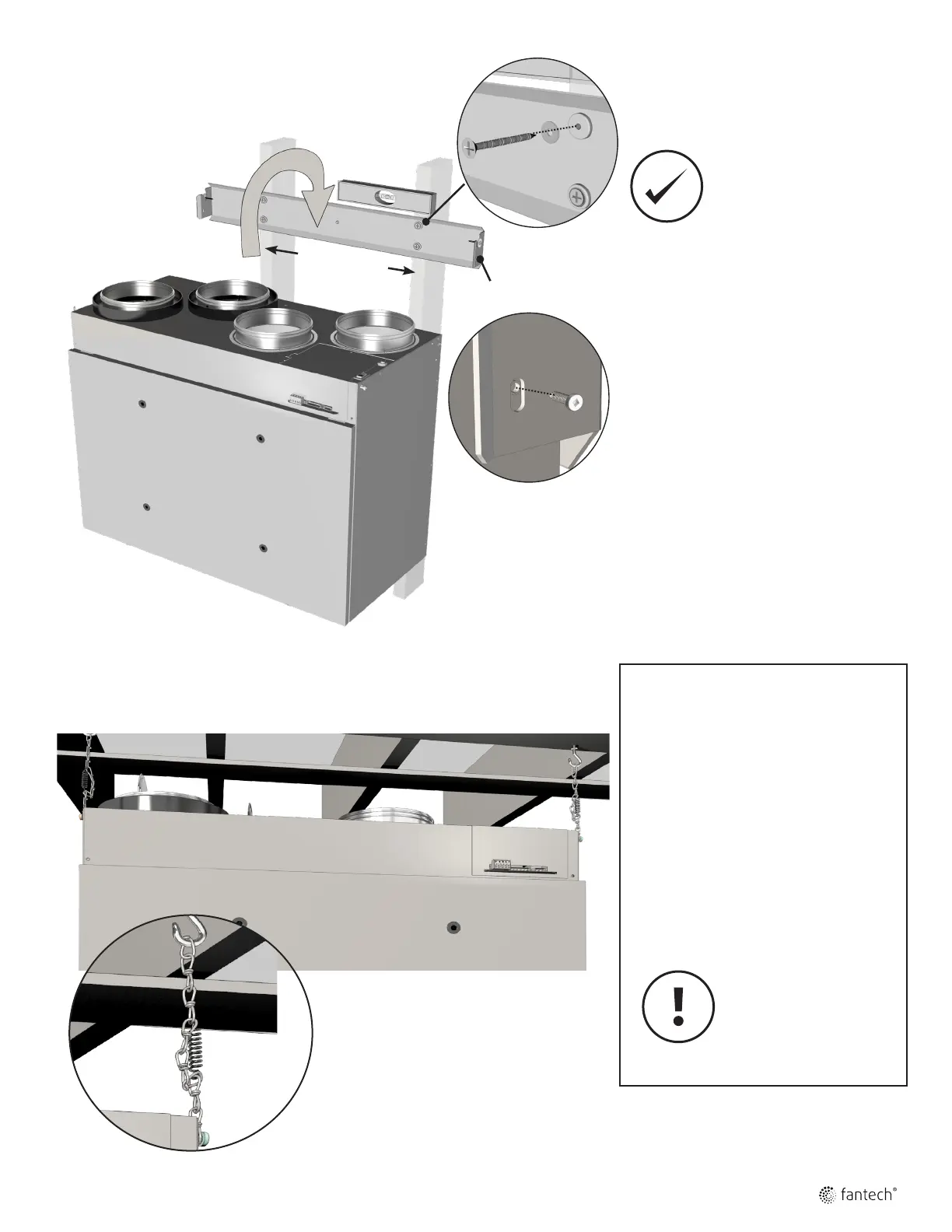 fantech®