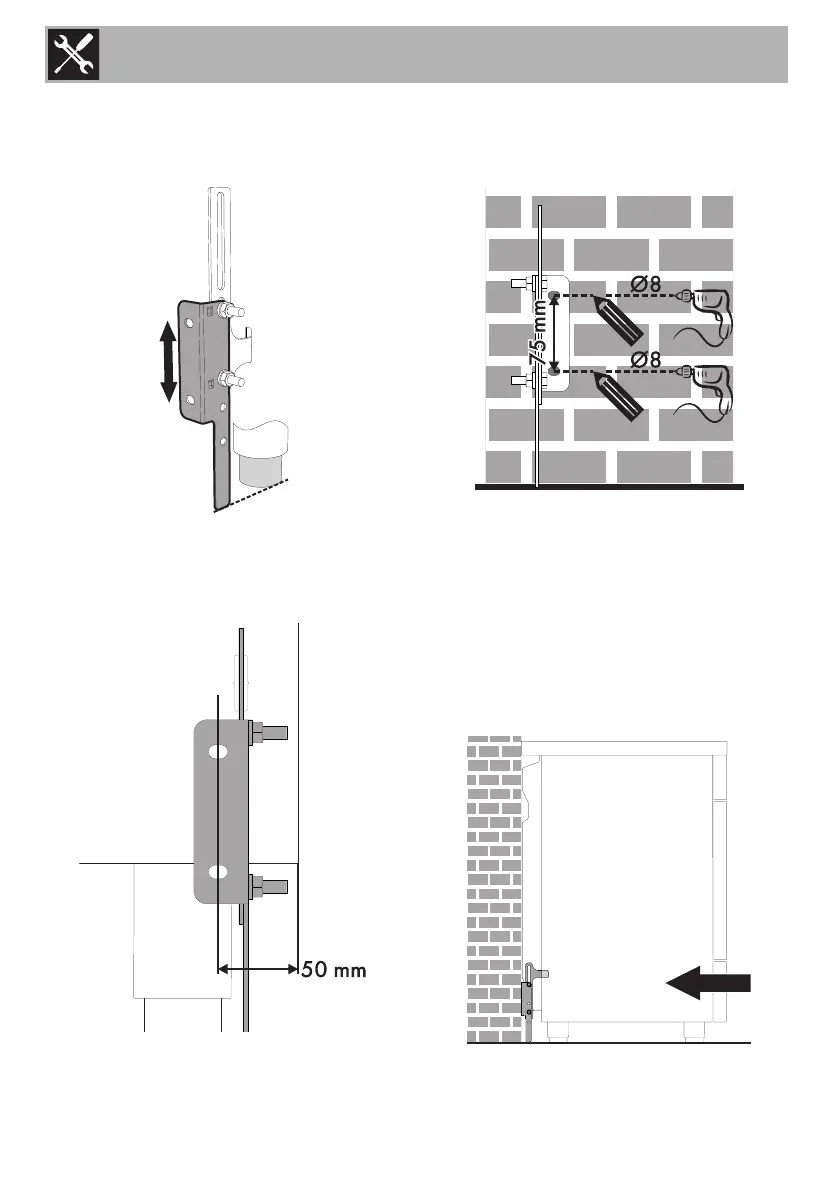 Ø8

75 mm

Ø8

50 mm