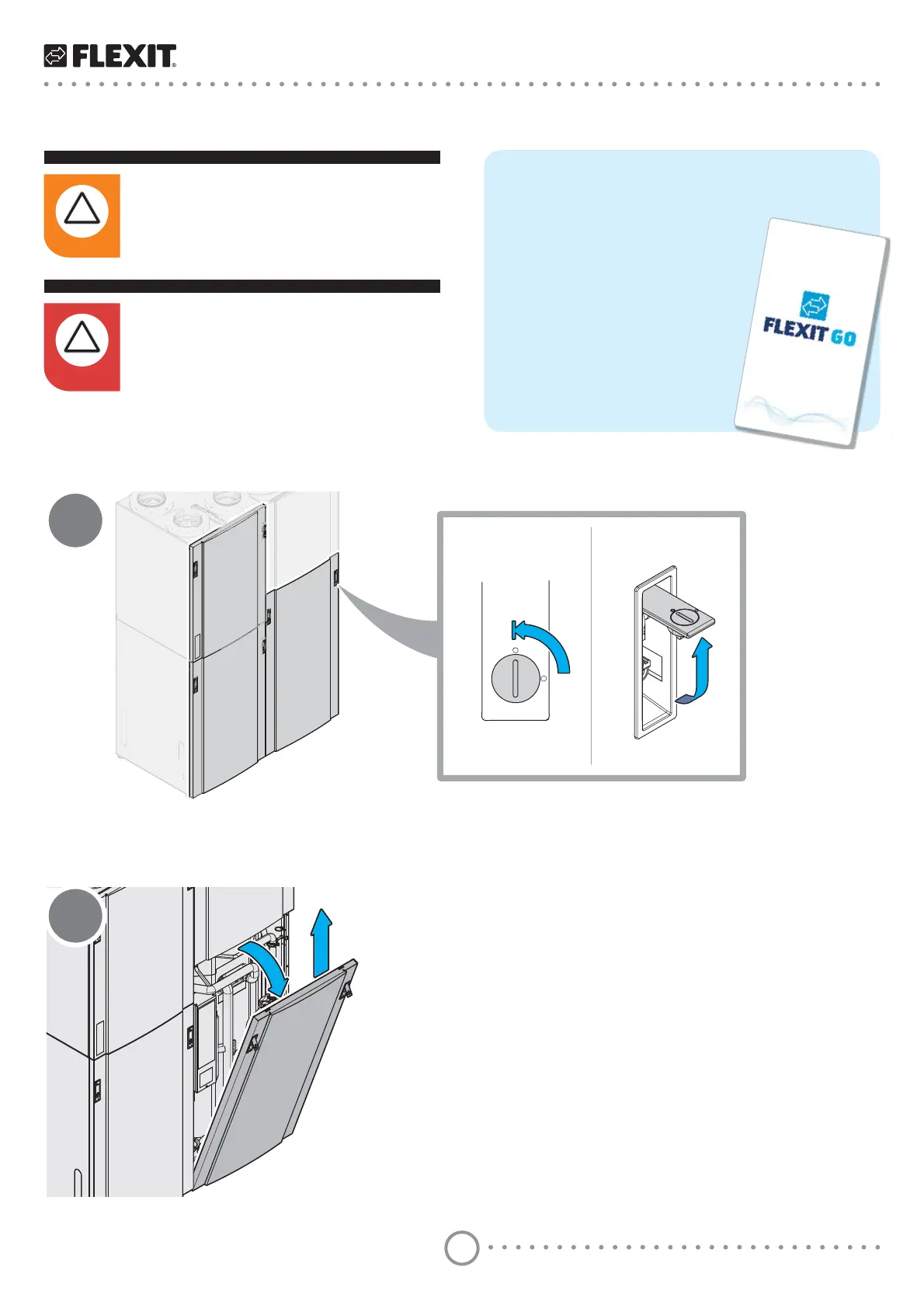 FLEXIT®

FLEXIT GO