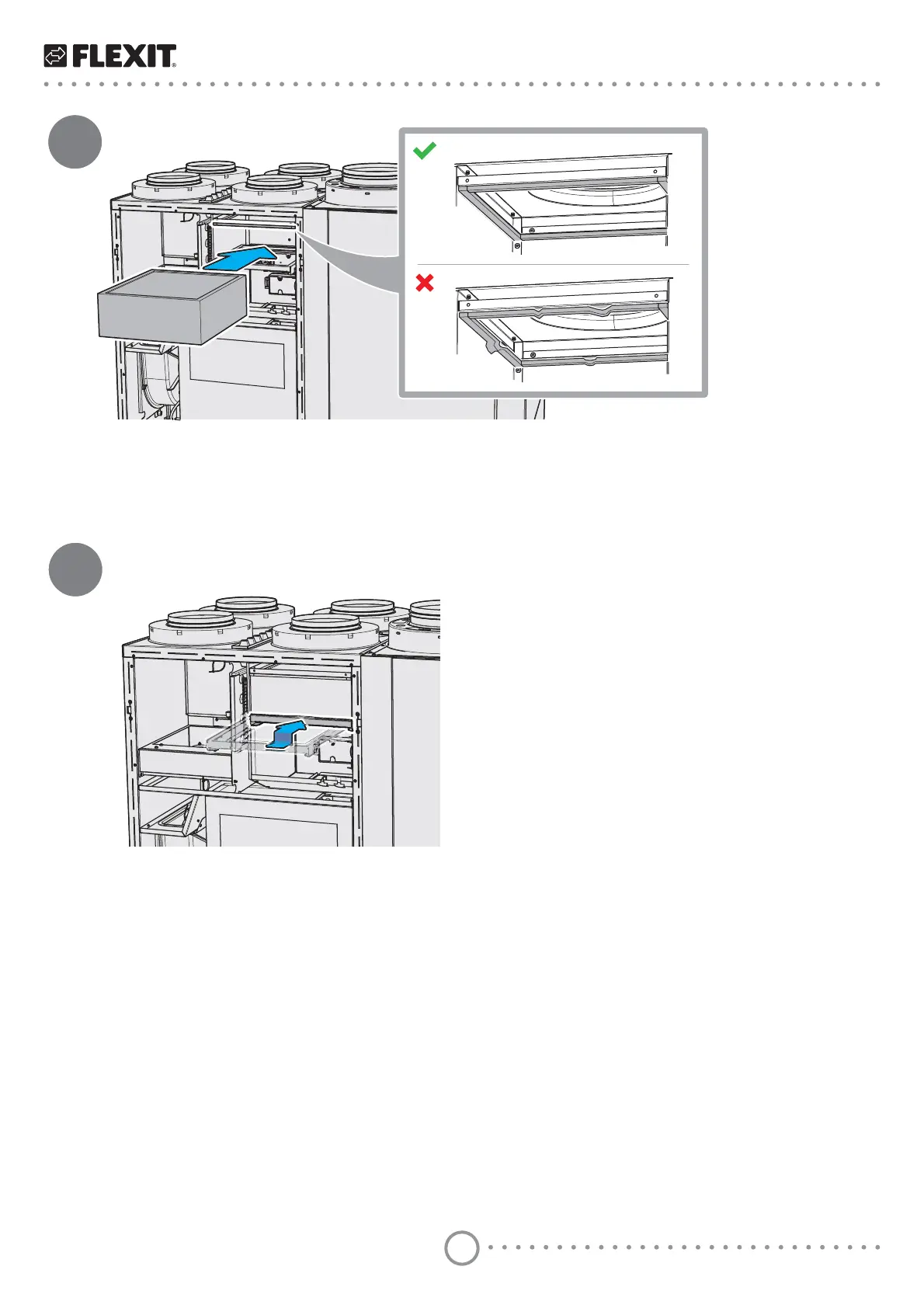 FLEXIT®