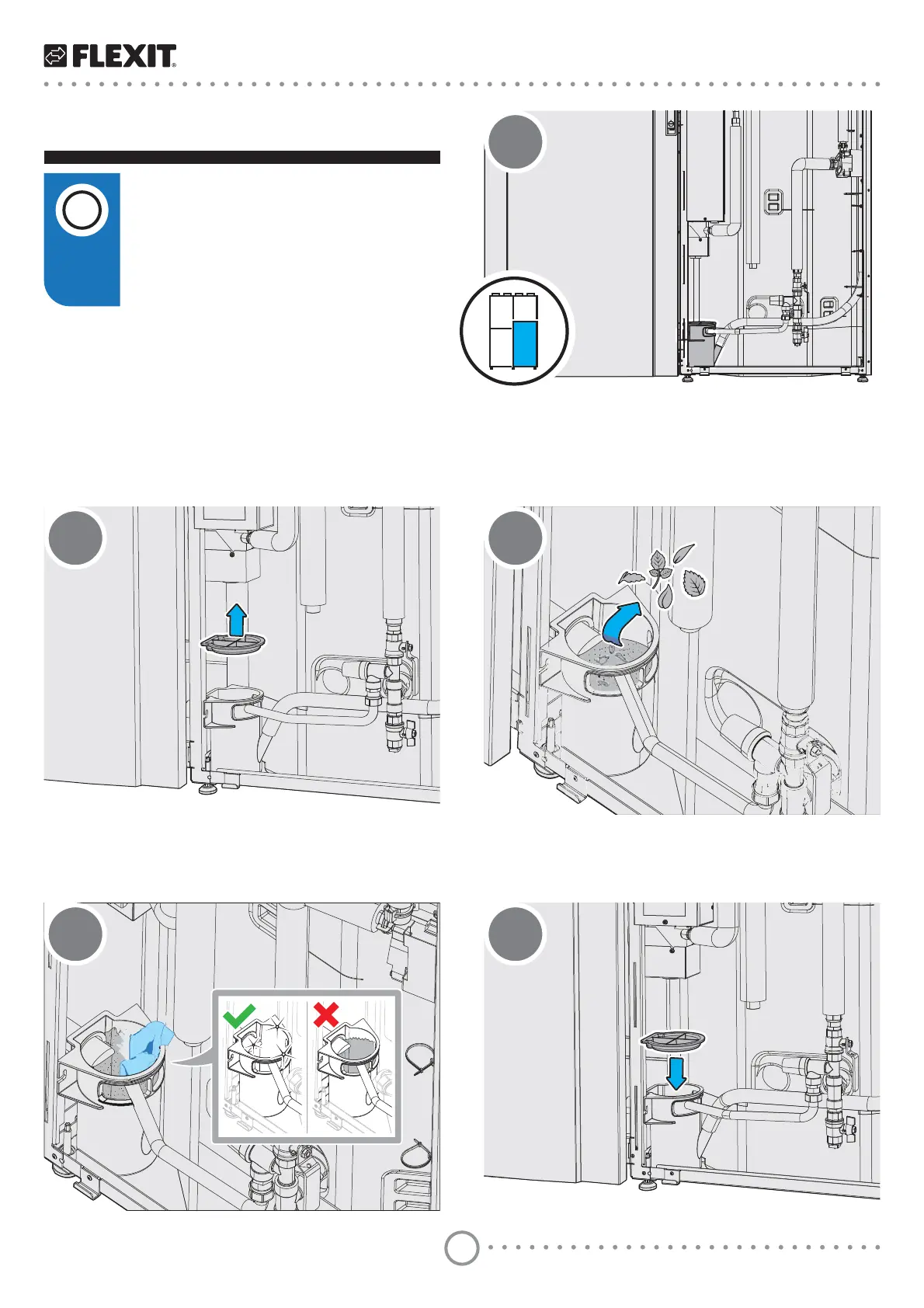 FLEXIT®