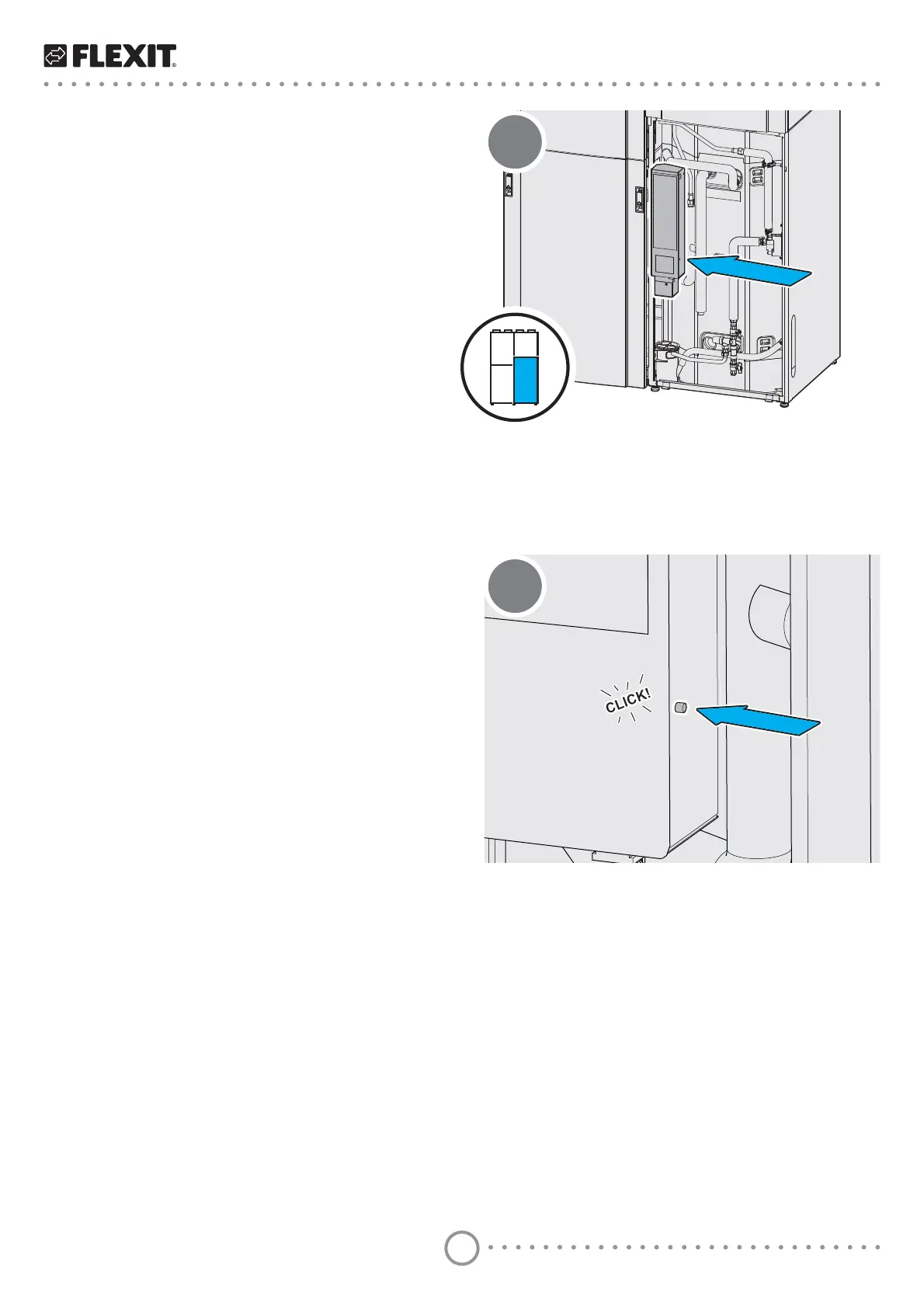 FLEXIT®

CLICK!