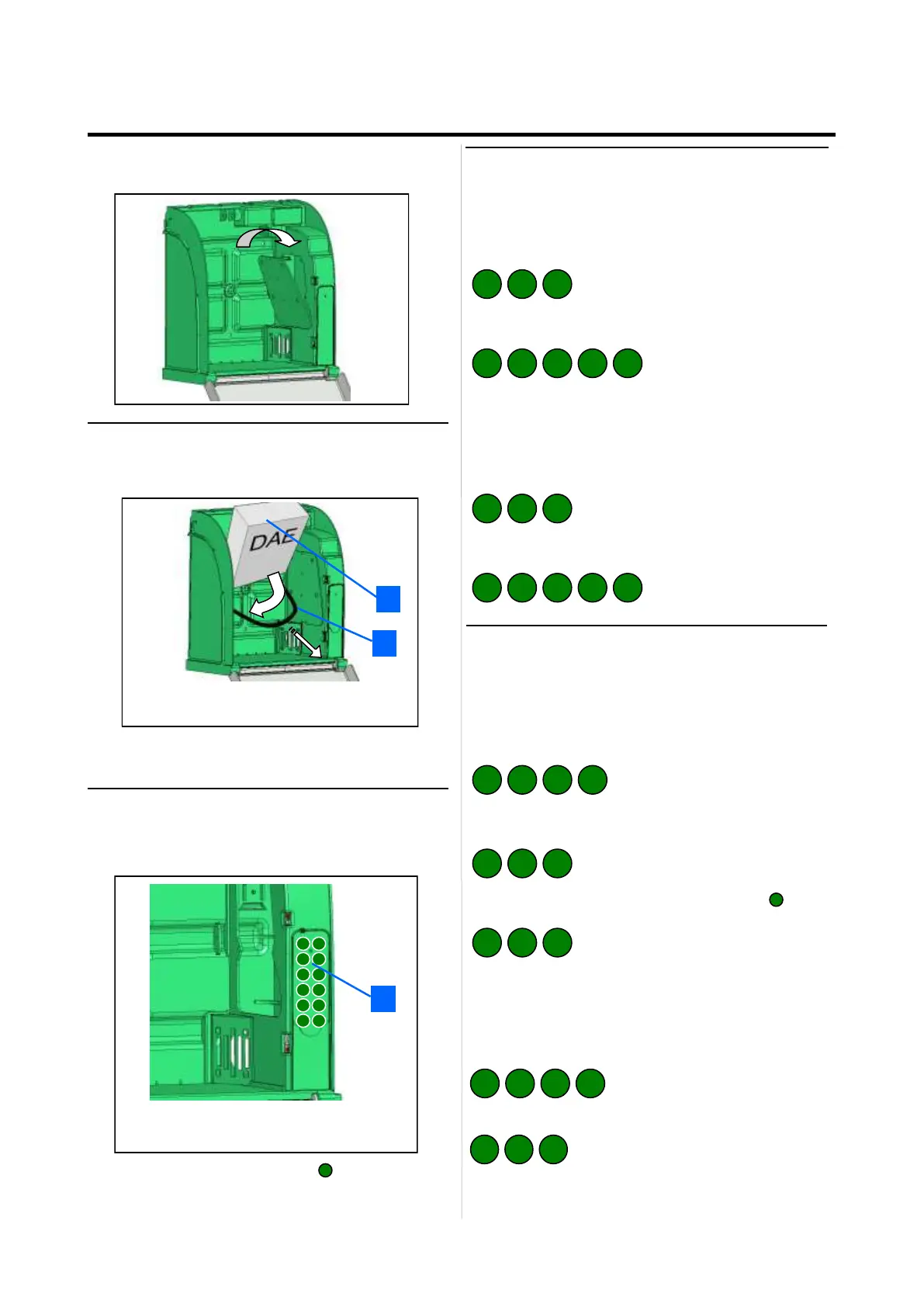 DAE