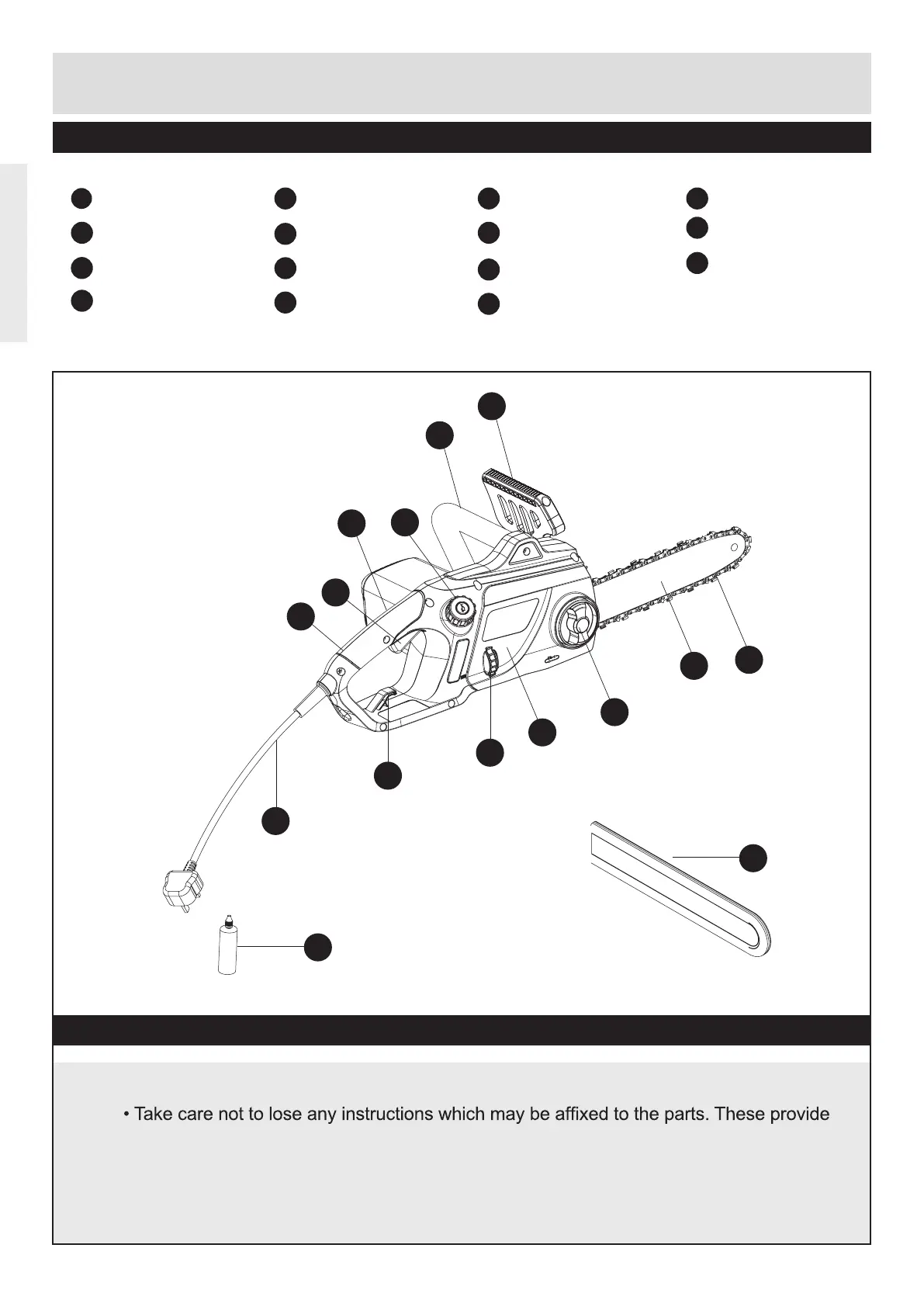 • Take care not to lose any instructions which may be affixed to the parts. These provide