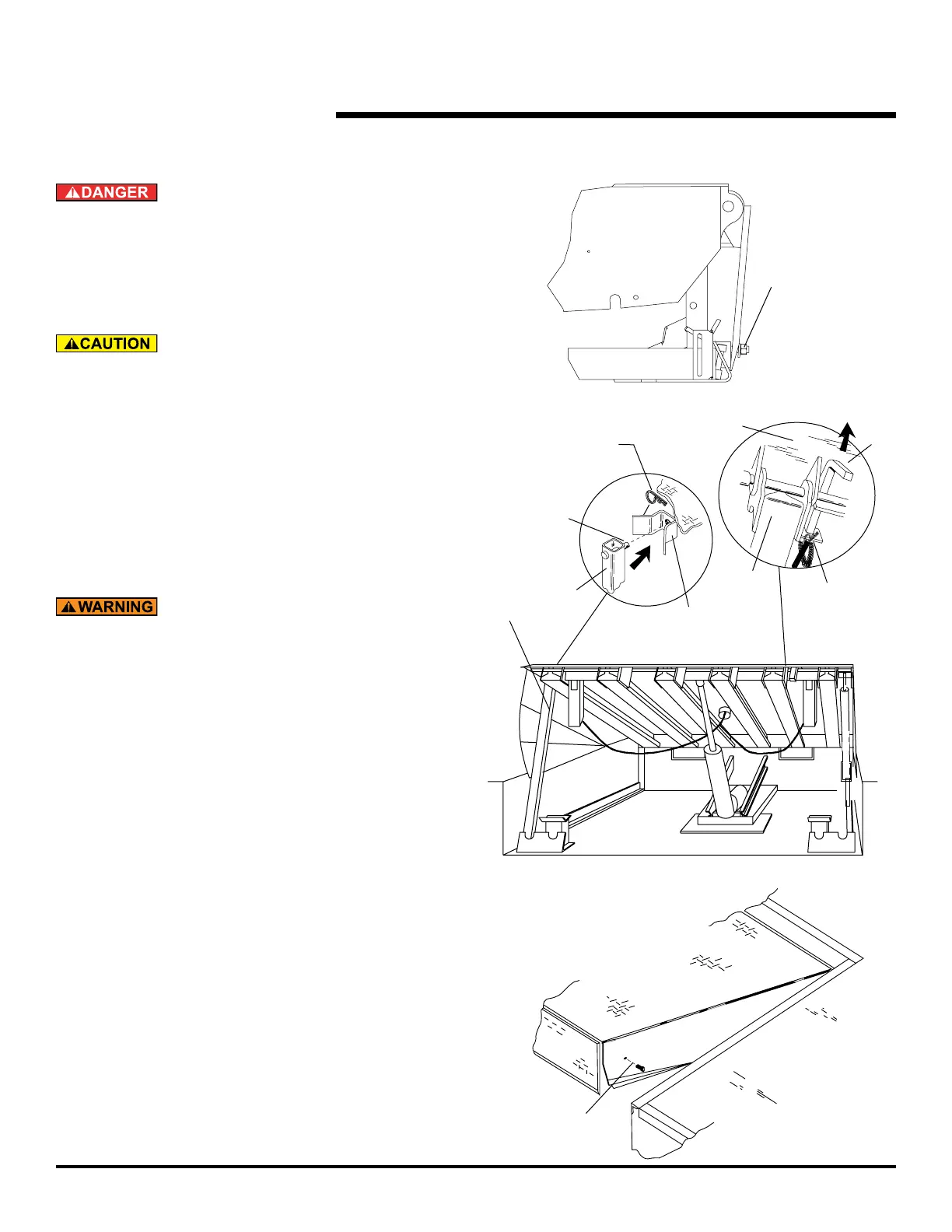 DANGER

CAUTION

WARNING