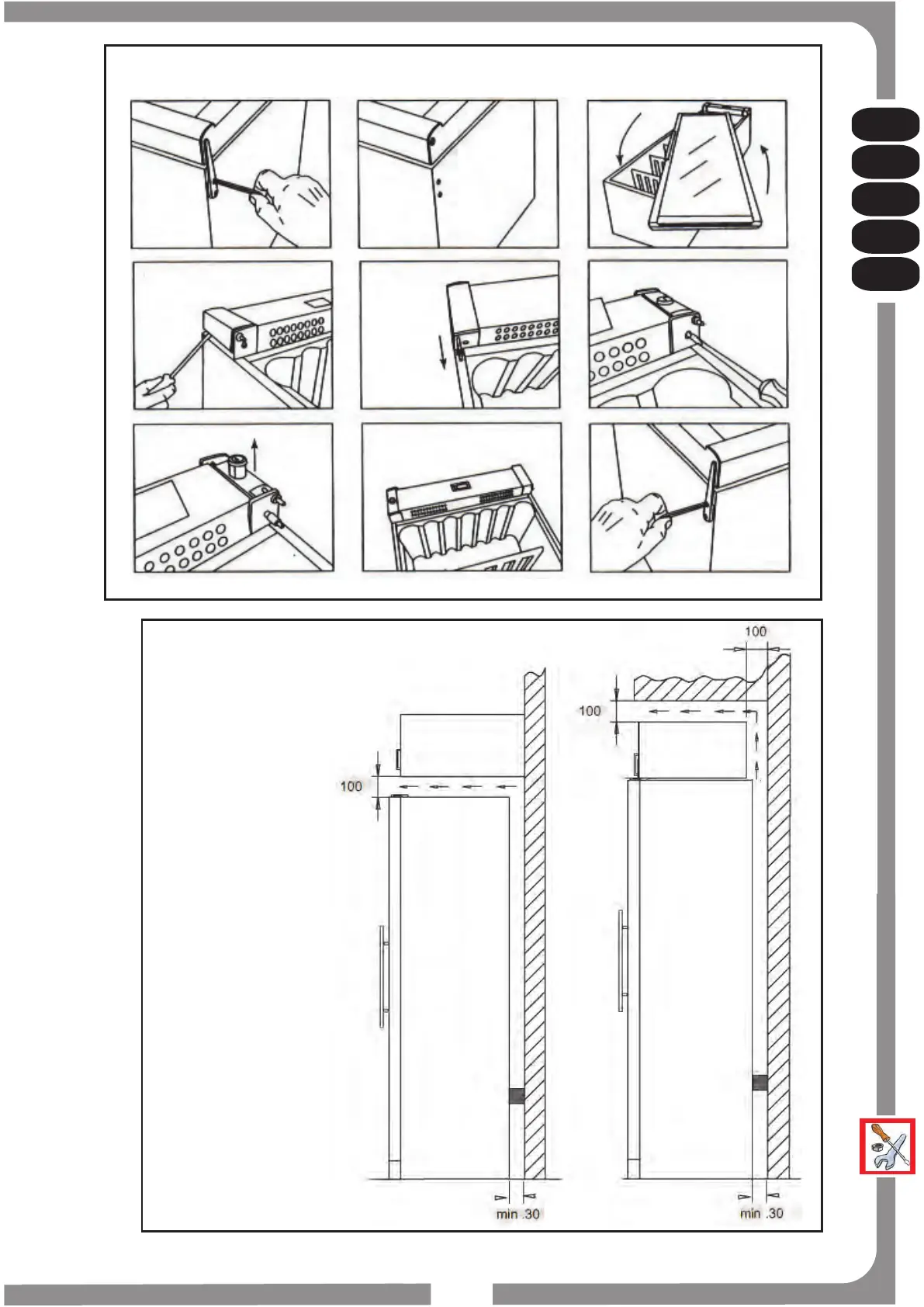 100

100

100

min .30

min .30