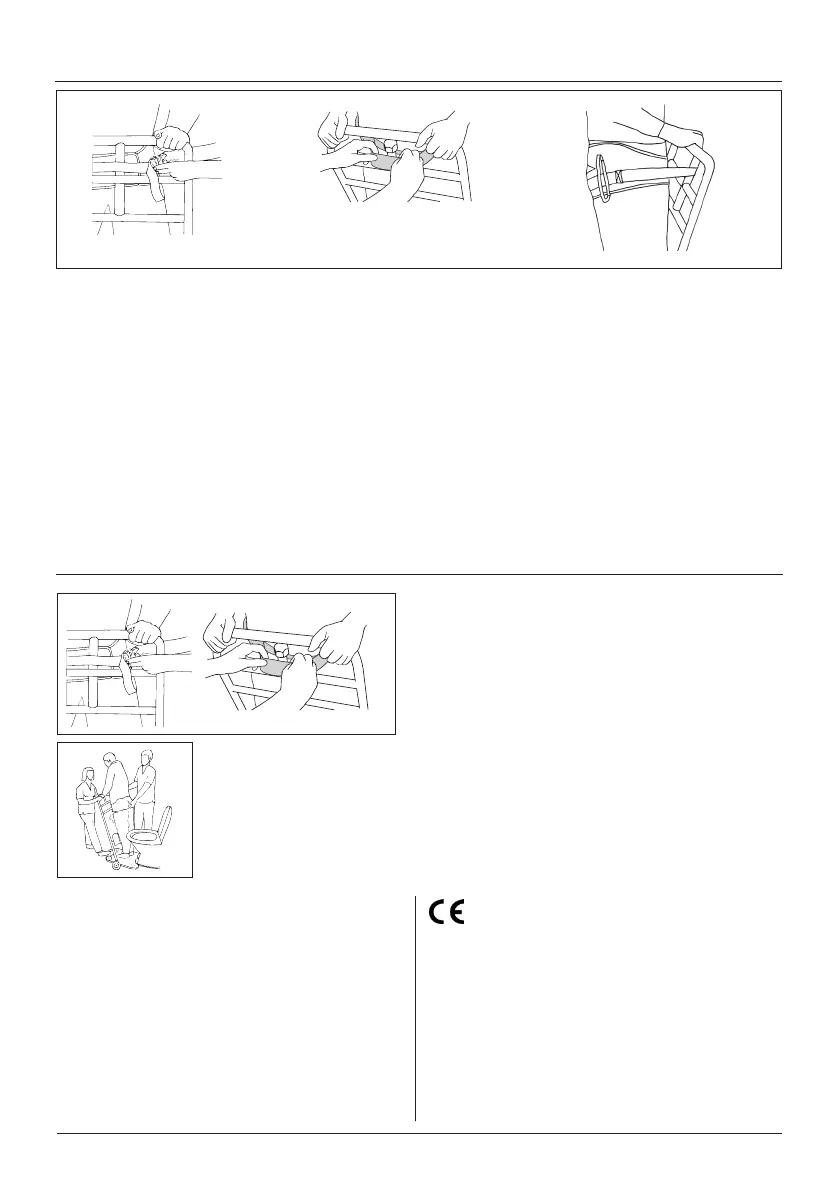 CE