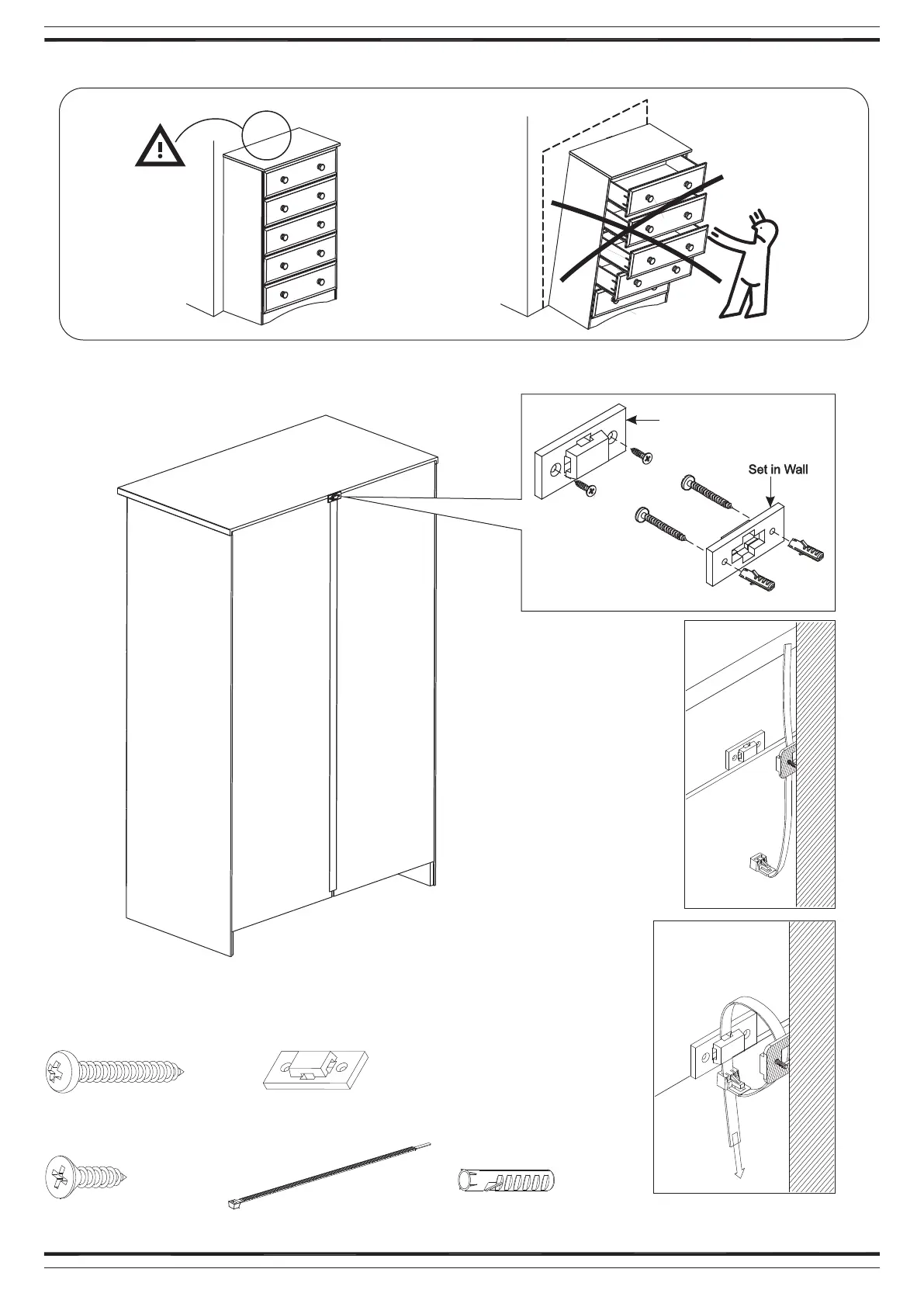 Set in Wall