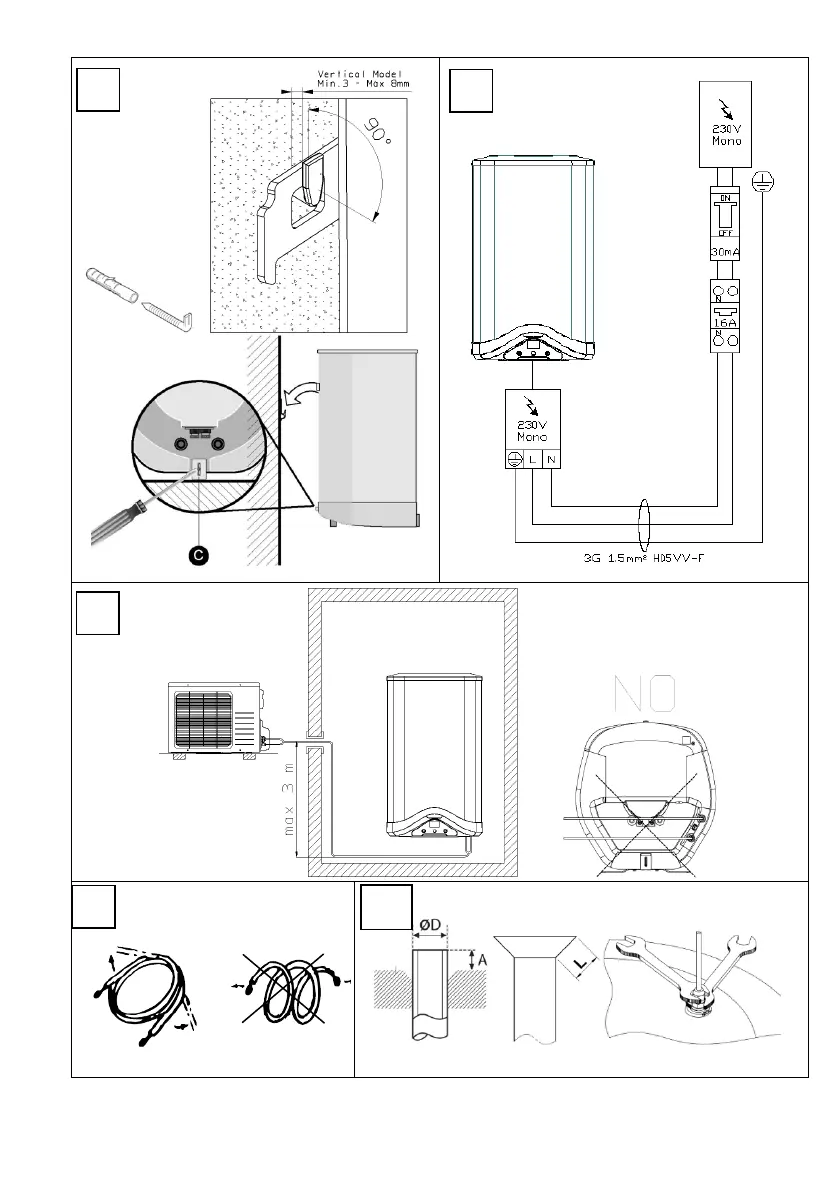 Vertical Model
Min.3 - Max 8mm

90°

C

230V
Mono

ON
OFF
30mA

N

16A
N

230V
Mono

L N

3G 1.5mm² H05VV-F

max 3 m

NO

ØD

A

L