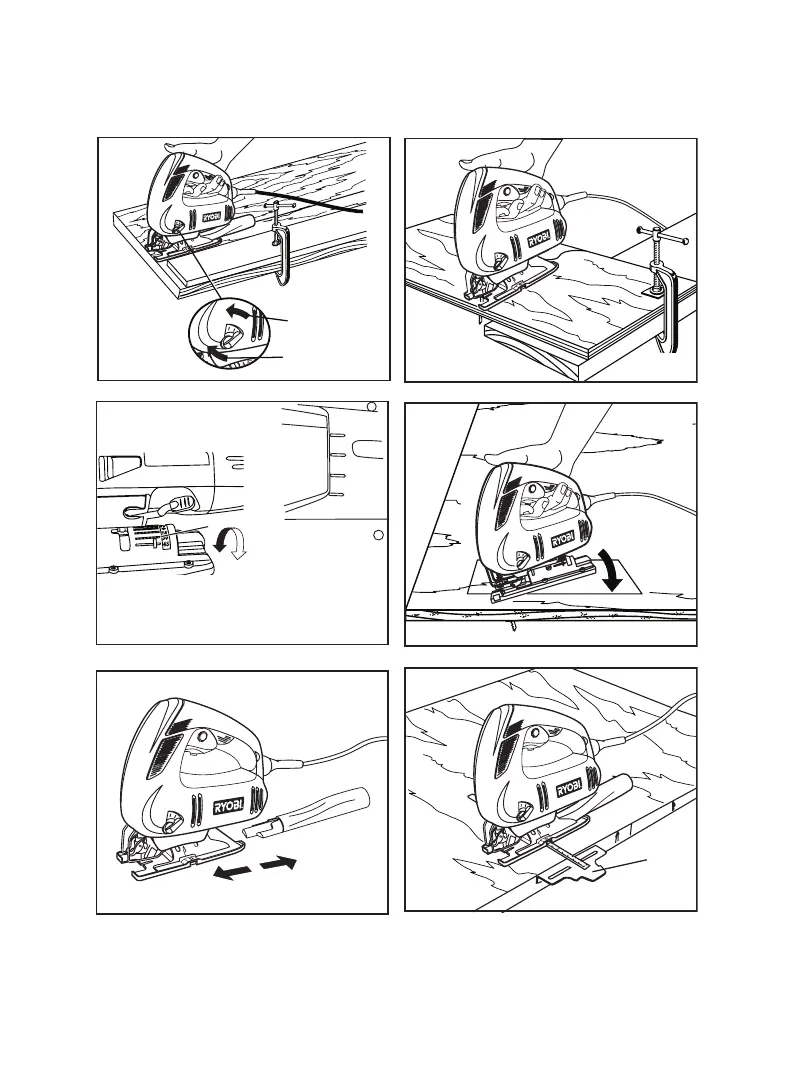 RYOBI

RYOBI

RYOBI

RYOBI

RYOBI