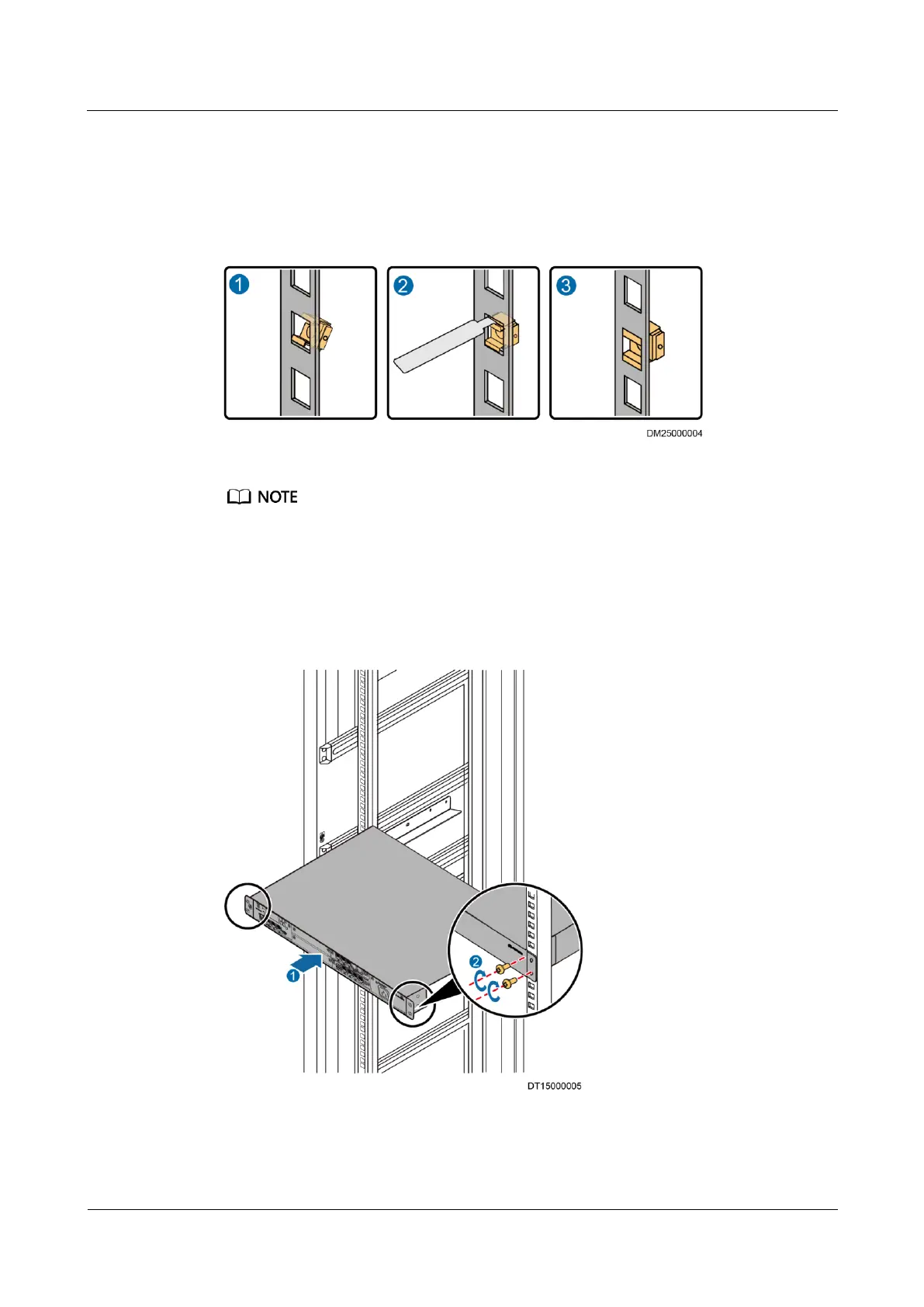 1

2

3

DM25000004

NOTE

1

2

DT15000005