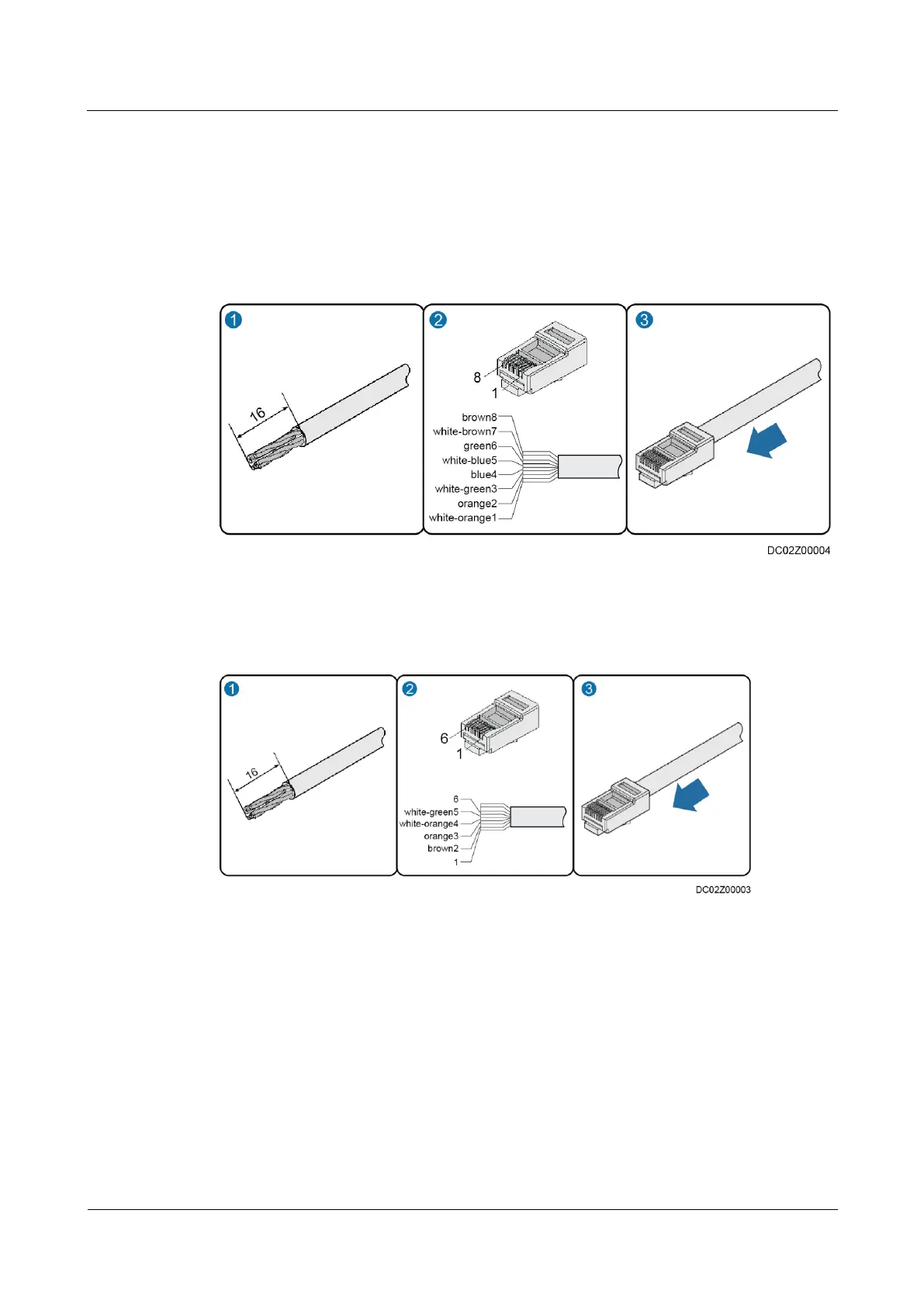 1

16

2

8

1

brown8
white-brown7
green6
white-blue5
blue4
white-green3
orange2
white-orange1

3

DC02Z00004

1

16

2

6

1

6
white-green5
white-orange4
orange3
brown2
1

3

DC02Z00003