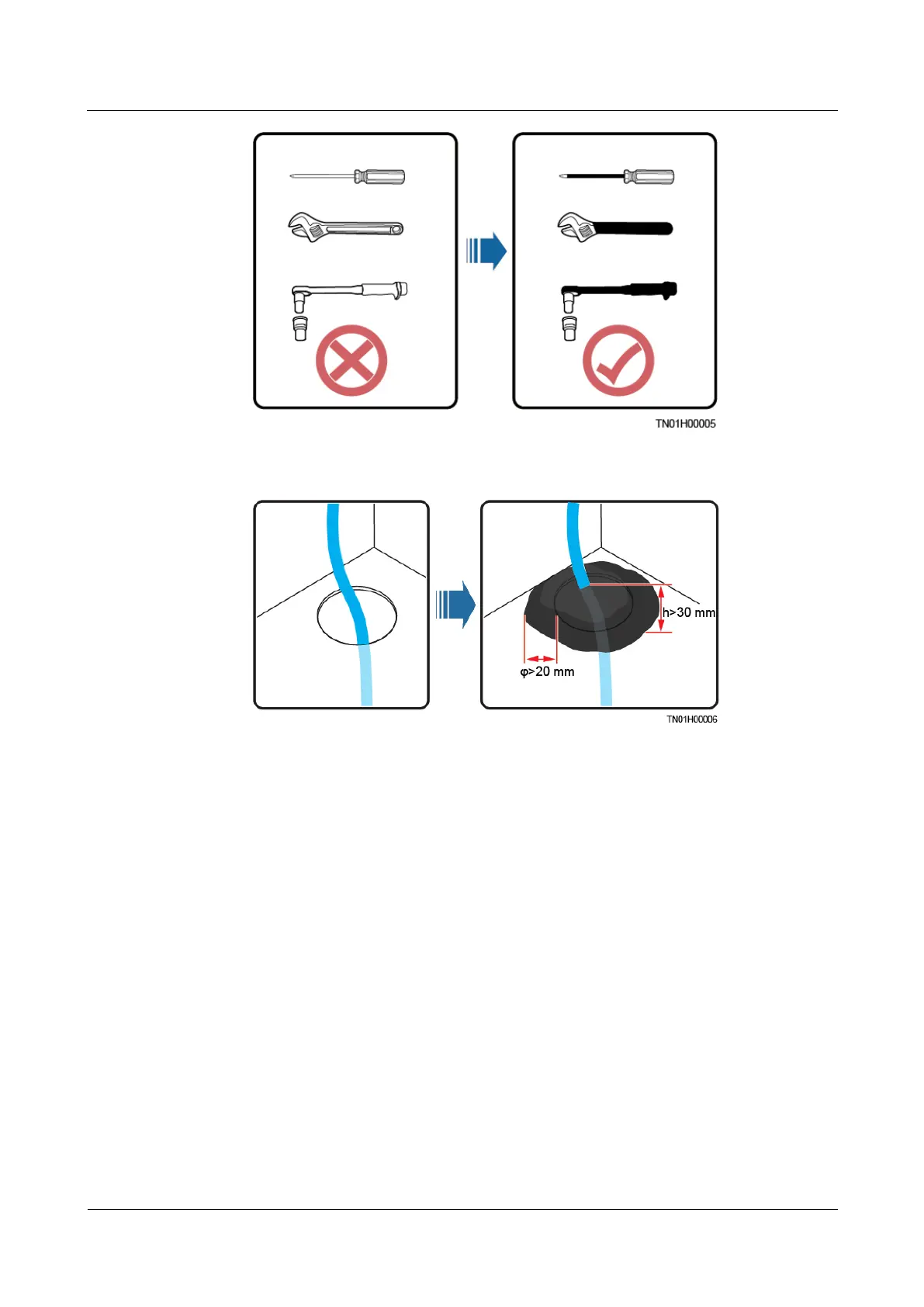 TN01H00005

h>30 mm

φ>20 mm

TN01H00006