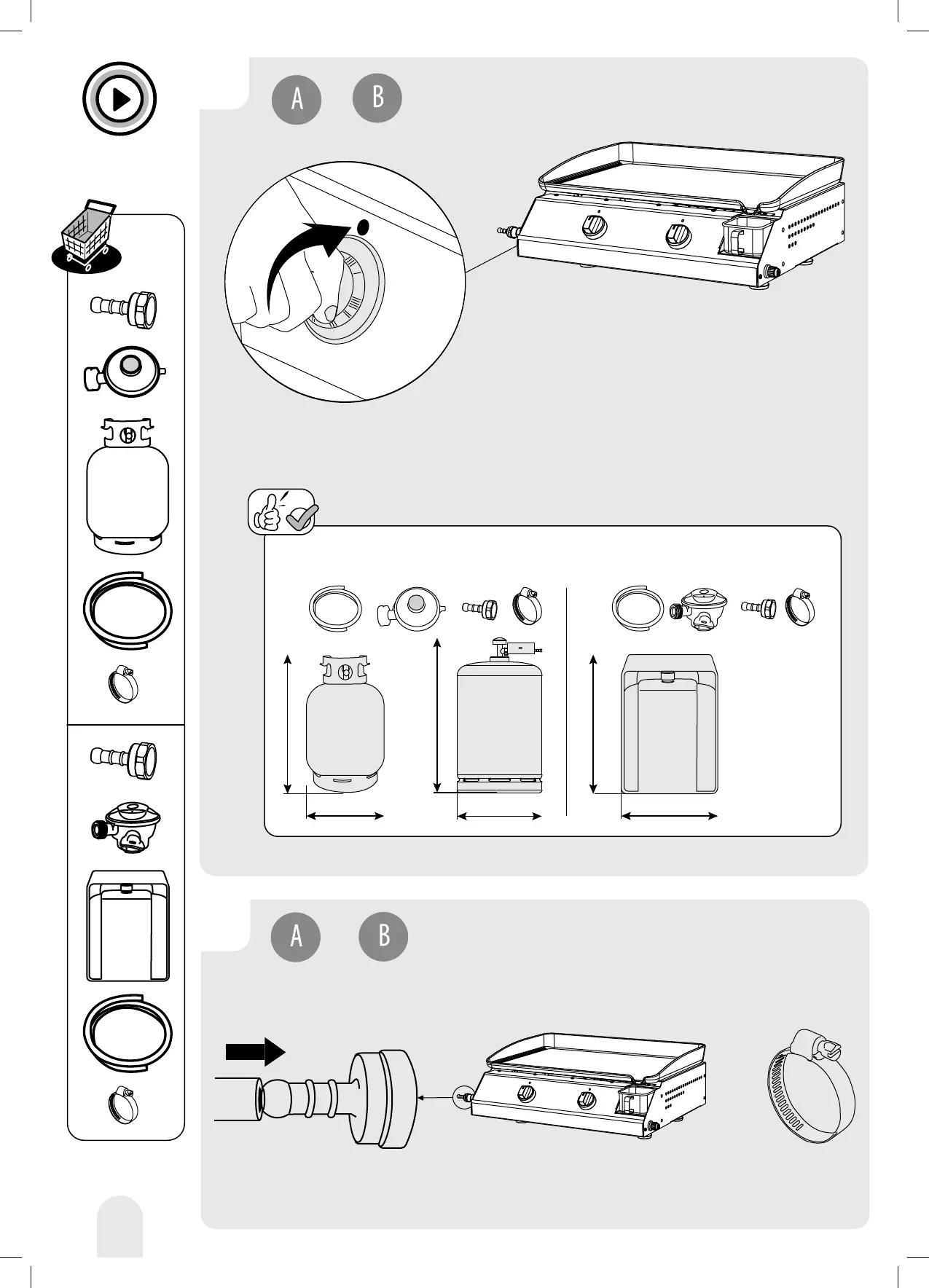 A B

A B