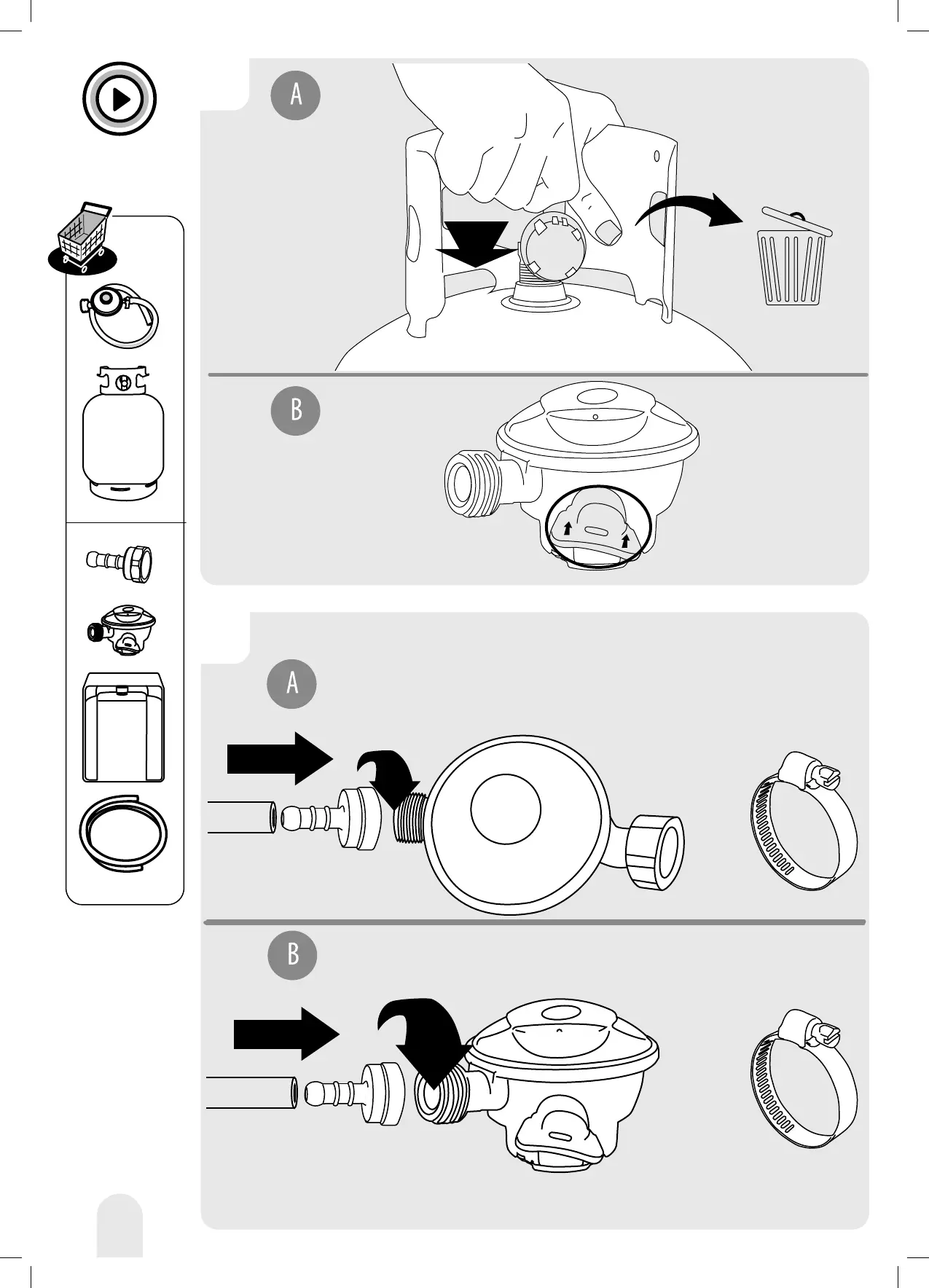 A

B

A

B