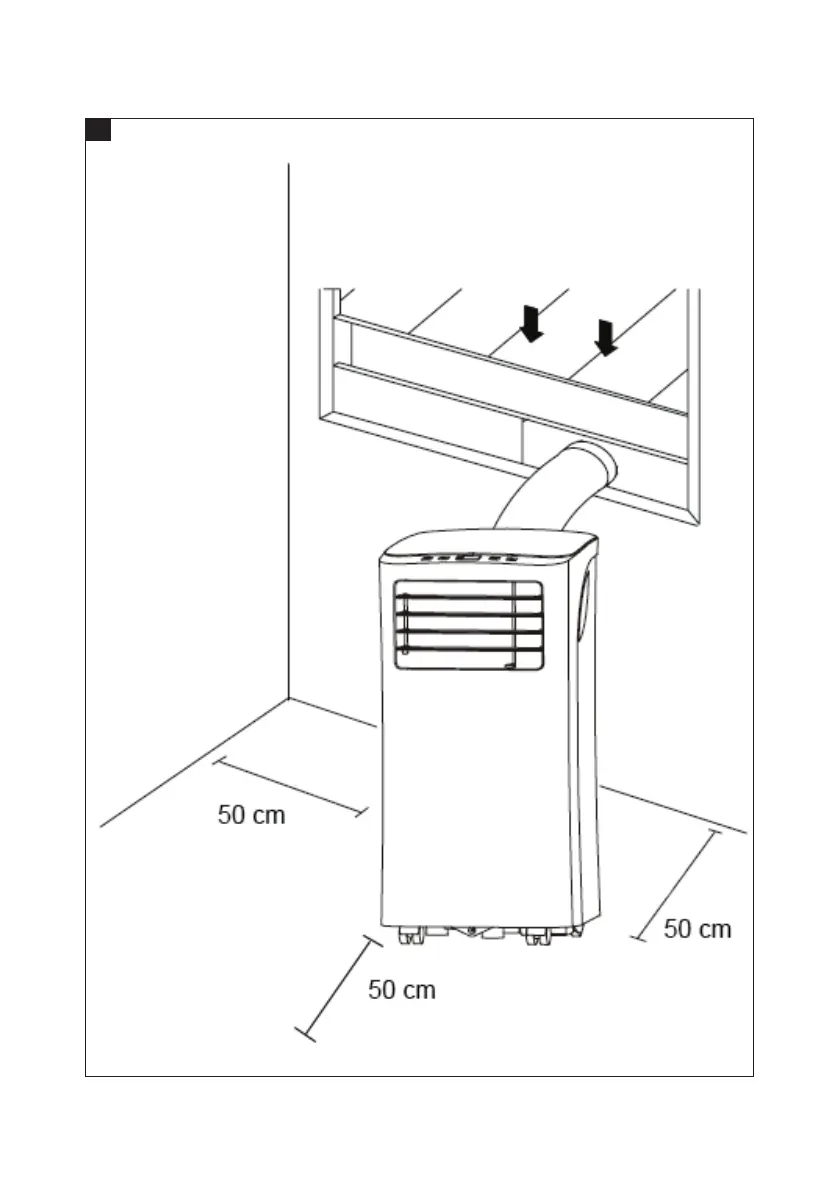 50 cm

50 cm

50 cm