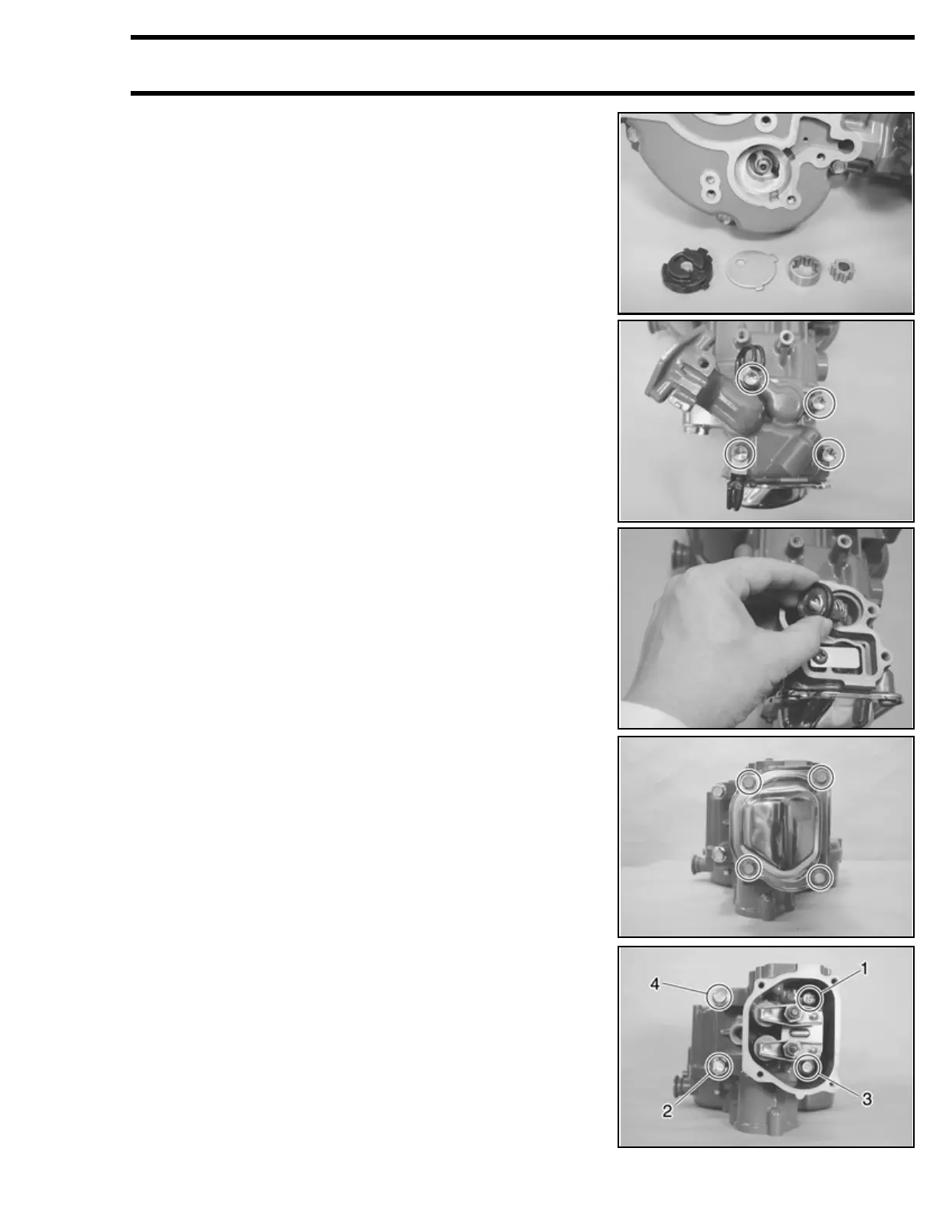 4

1

2

3