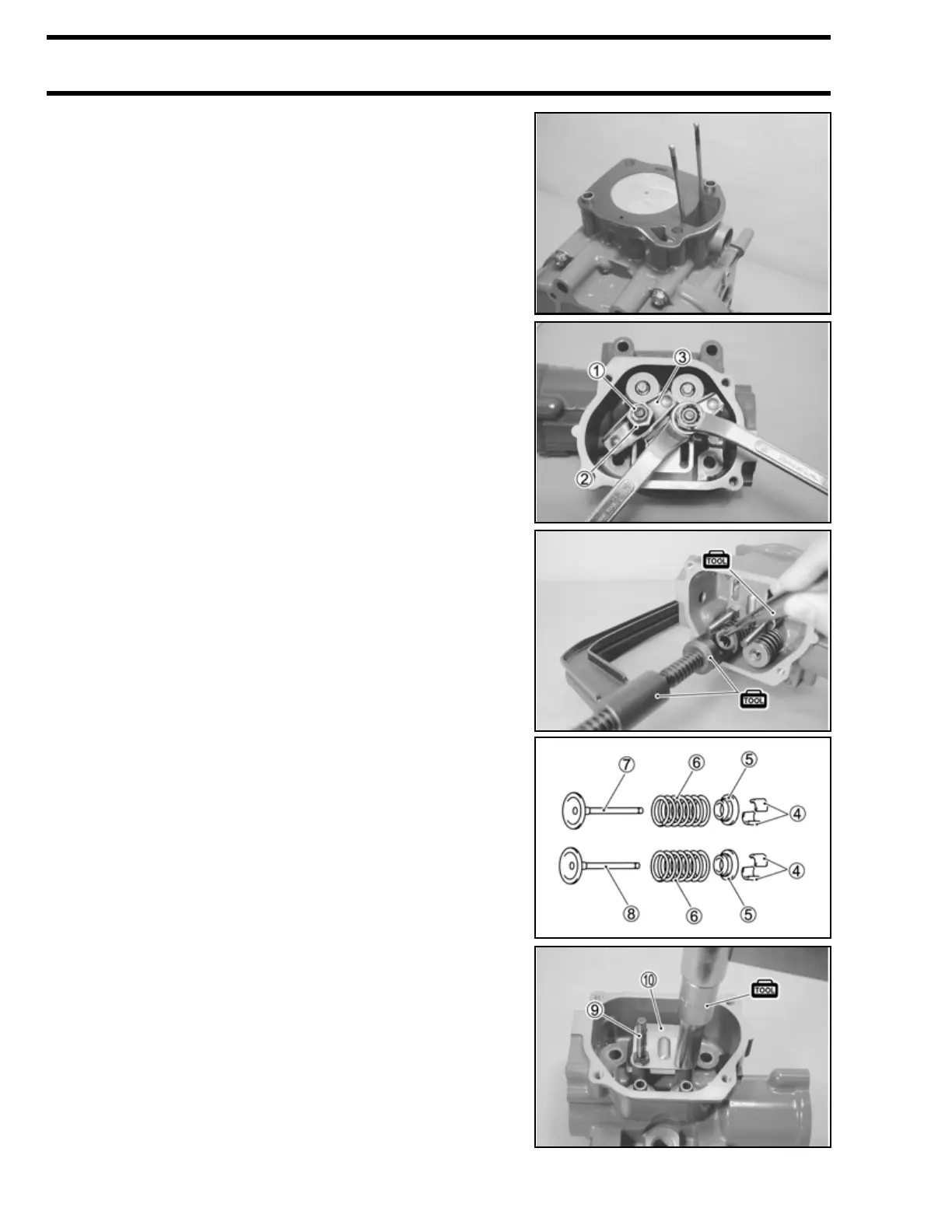 ①
③
②
TOOL
TOOL
⑦
⑥
⑤
④
④
⑧
⑥
⑤
⑩
⑨
TOOL