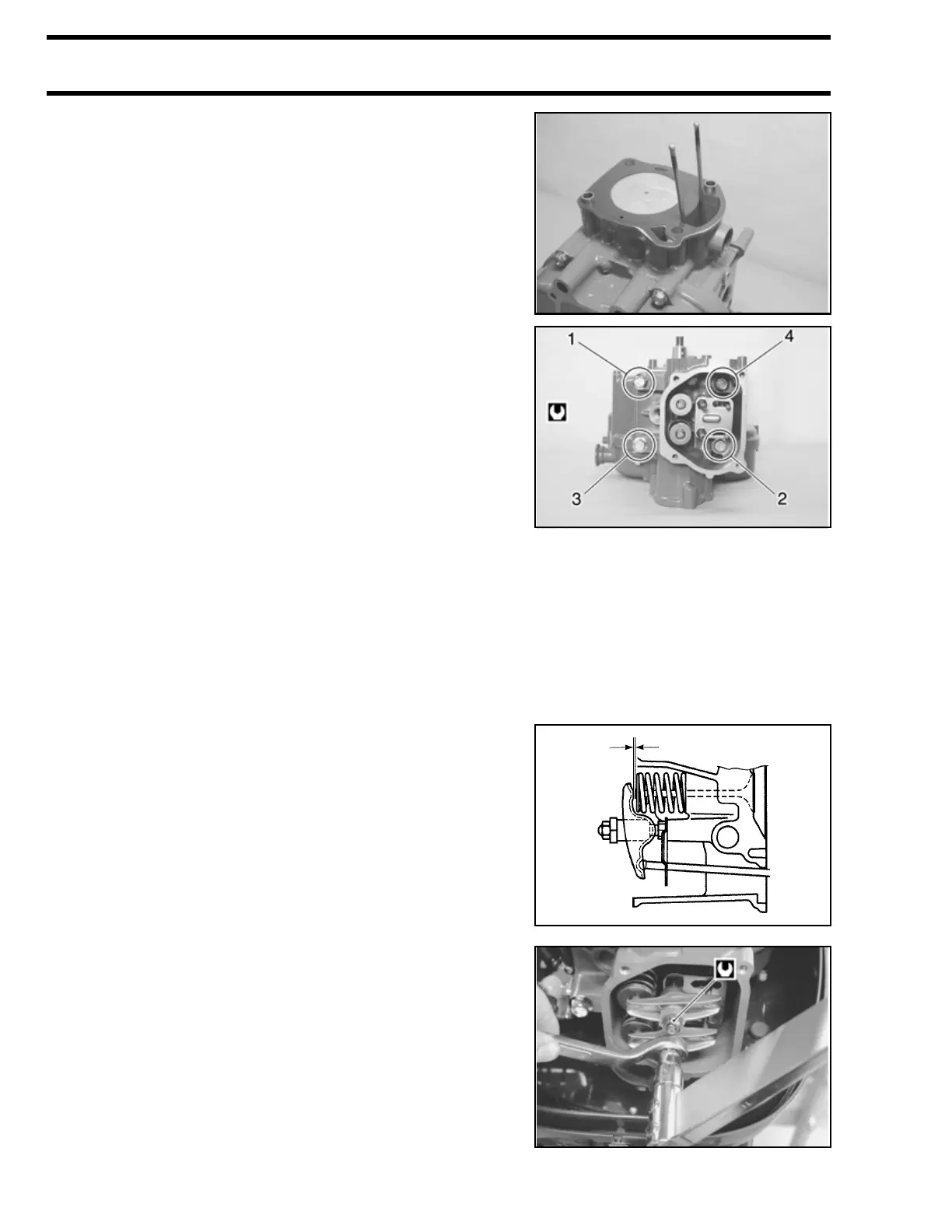 1

4

3

2