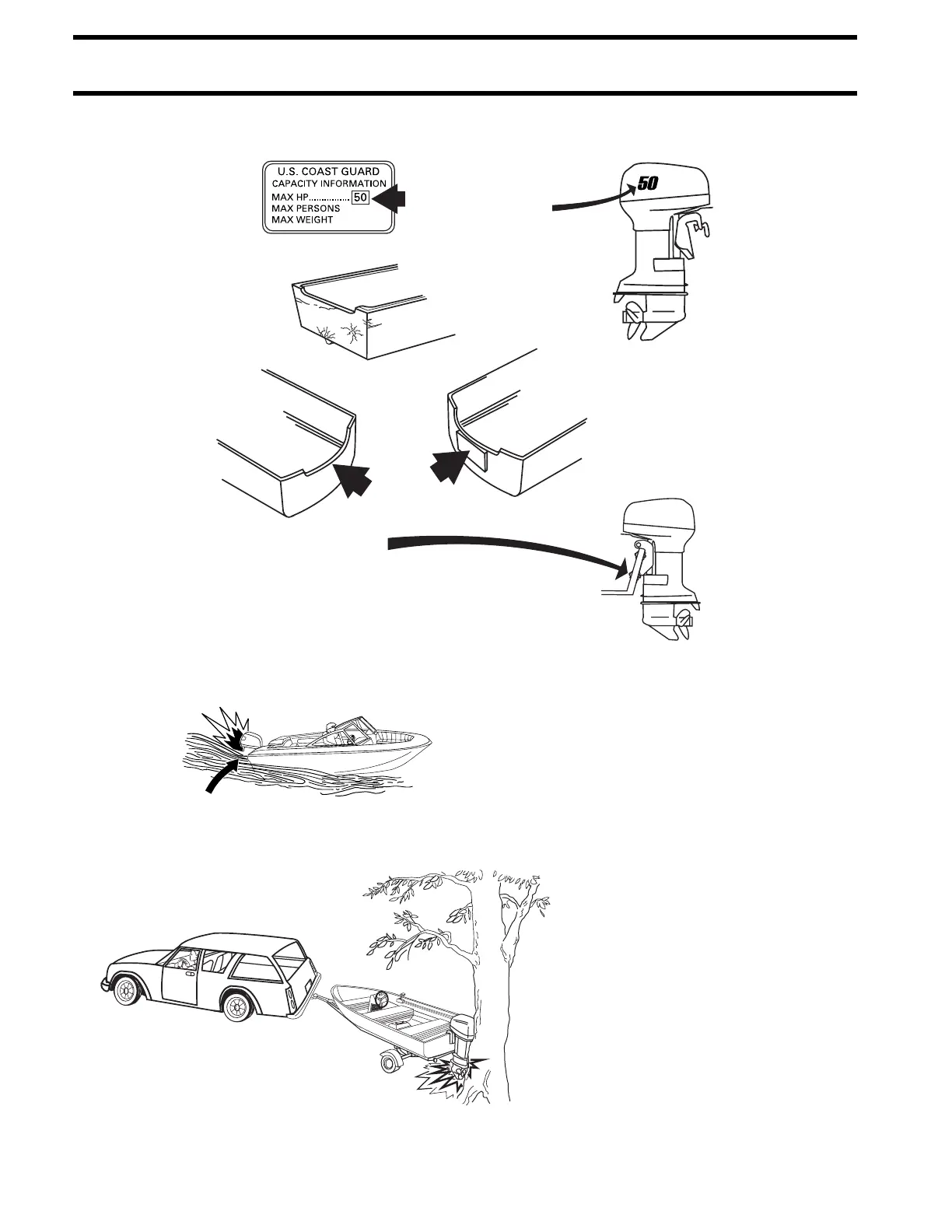 U.S. COAST GUARD
CAPACITY INFORMATION
MAX HP................ 50
MAX PERSONS
MAX WEIGHT

50